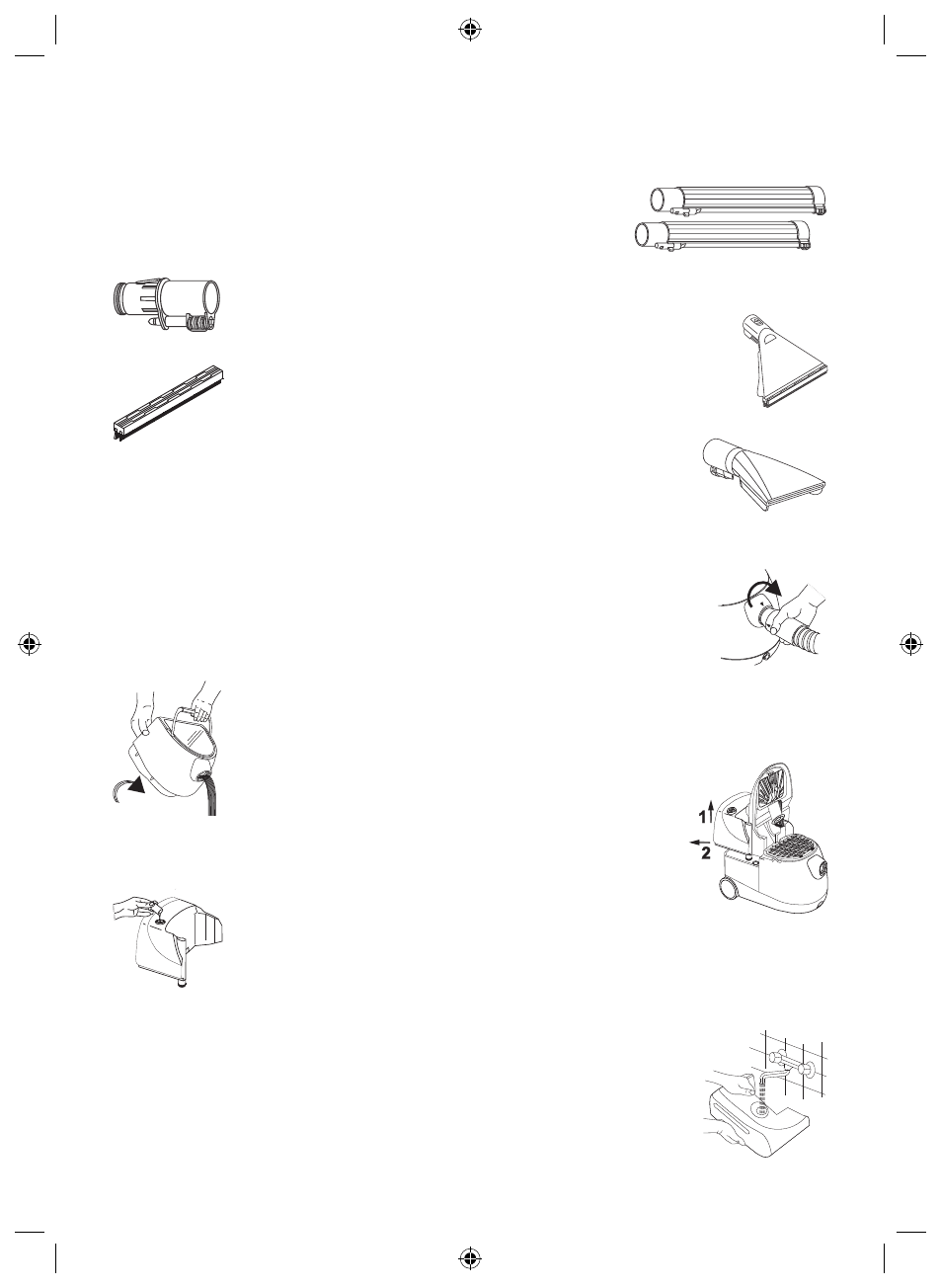 1
2