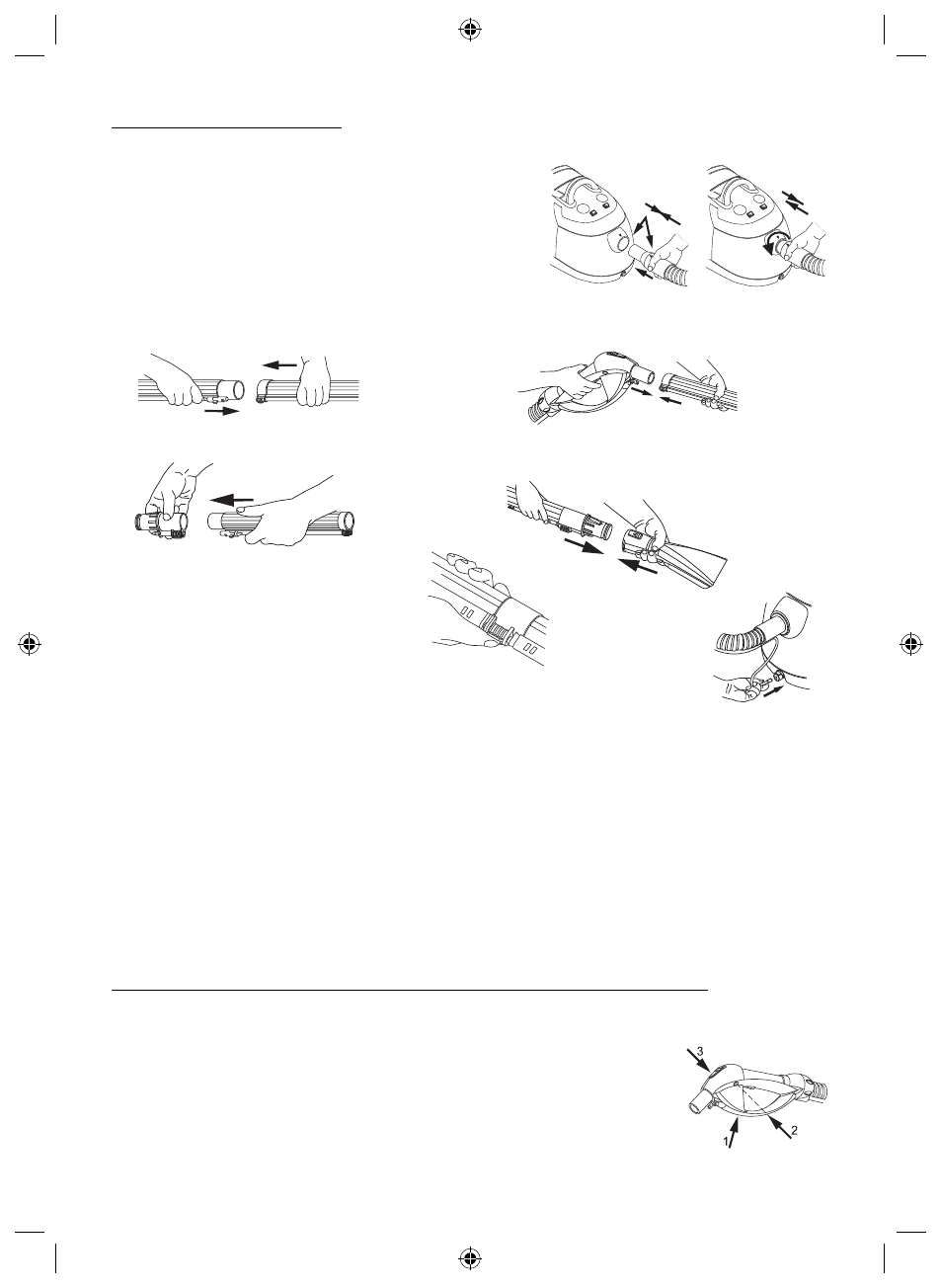 3
1 2