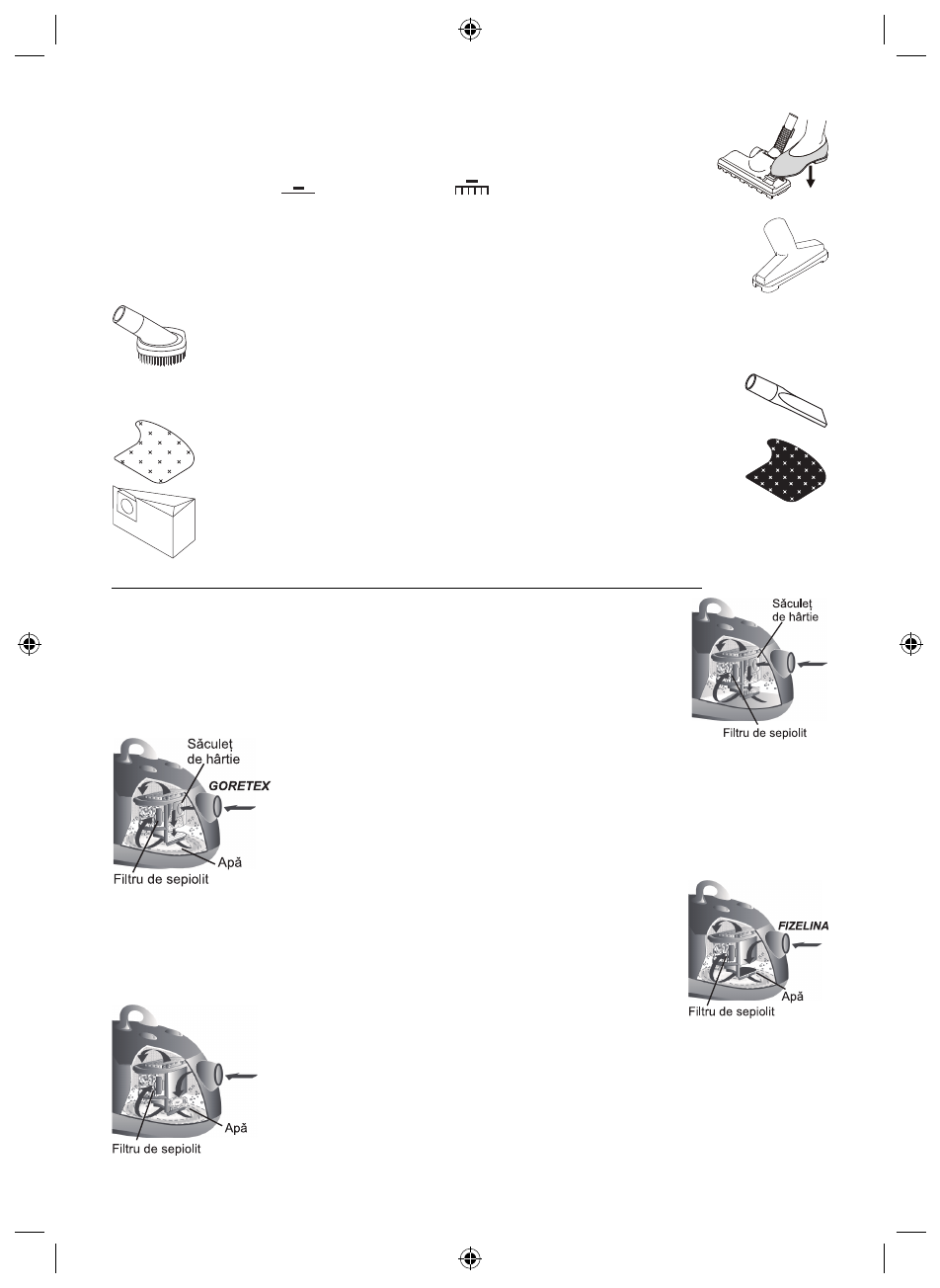 Săculeț de hârtie

Filtru de sepiolit

Săculeț de hârtie

GORETEX

Apă

Filtru de sepiolit

FIZELINA

Apă

Filtru de sepiolit

Apă

Filtru de sepiolit