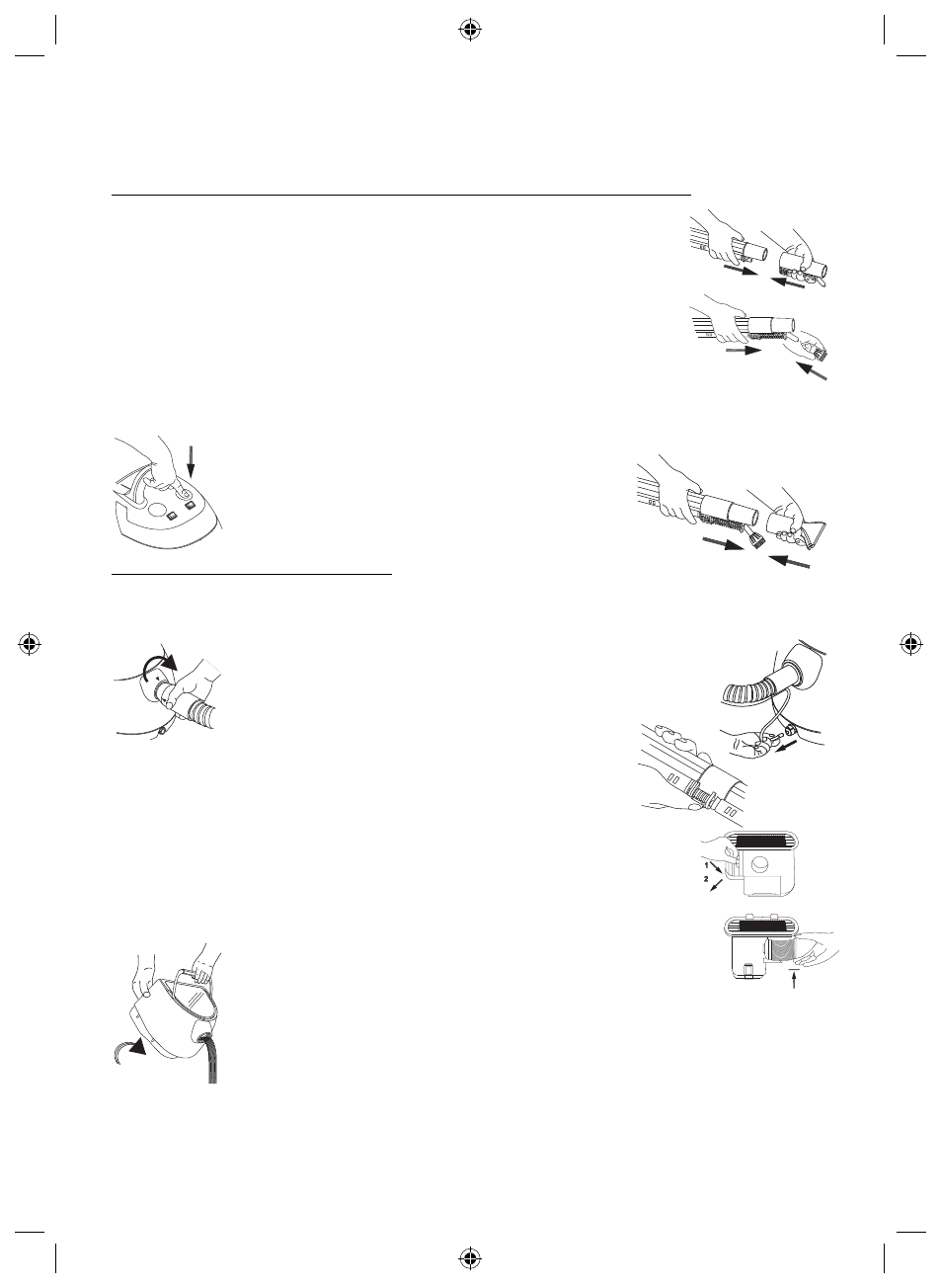 1
2