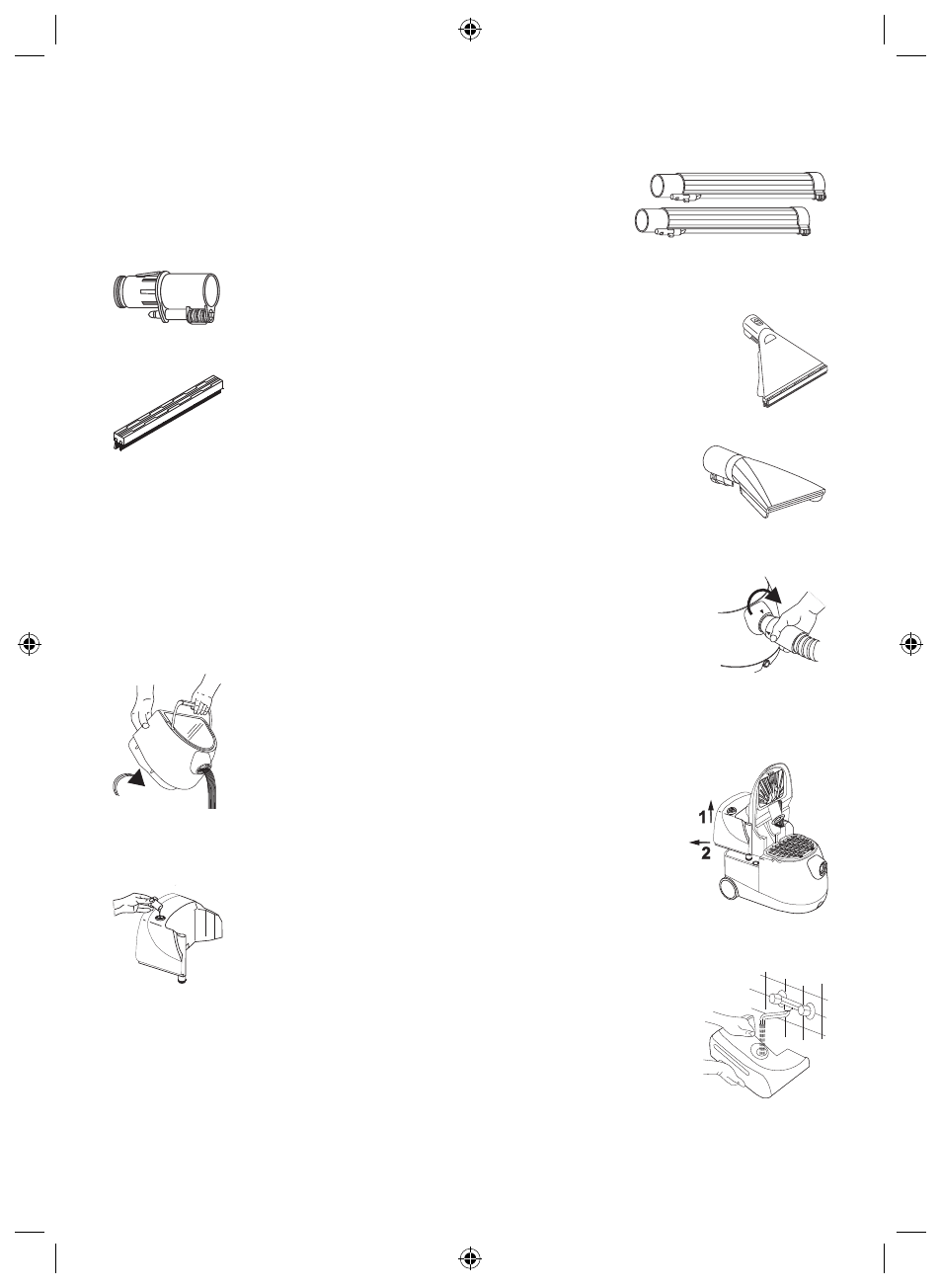 1
2