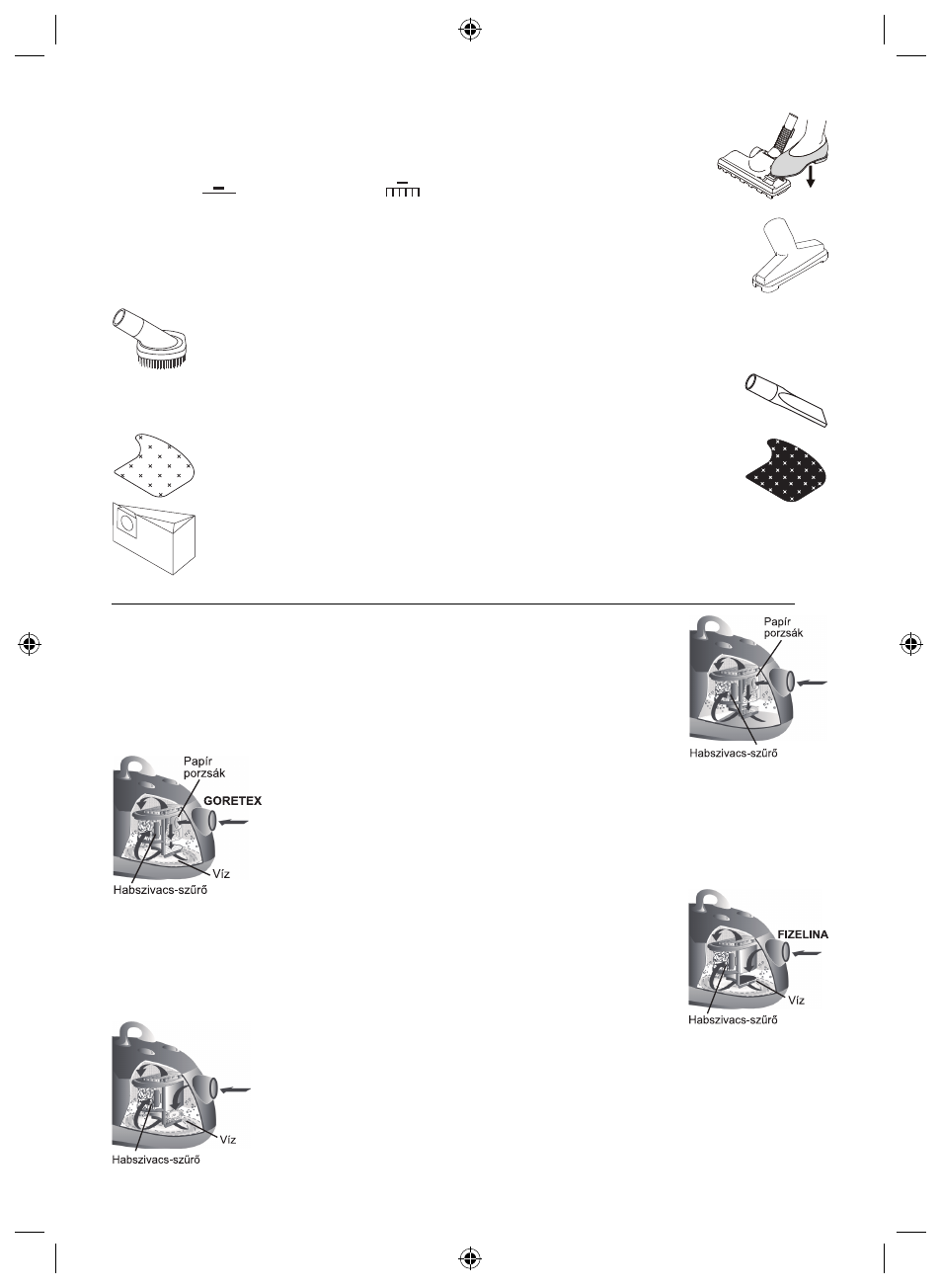 Papír porzsák

Habszivacs-szűrő

Papír porzsák

GORETEX

Víz

Habszivacs-szűrő

FIZELINA

Víz

Habszivacs-szűrő

Víz

Habszivacs-szűrő