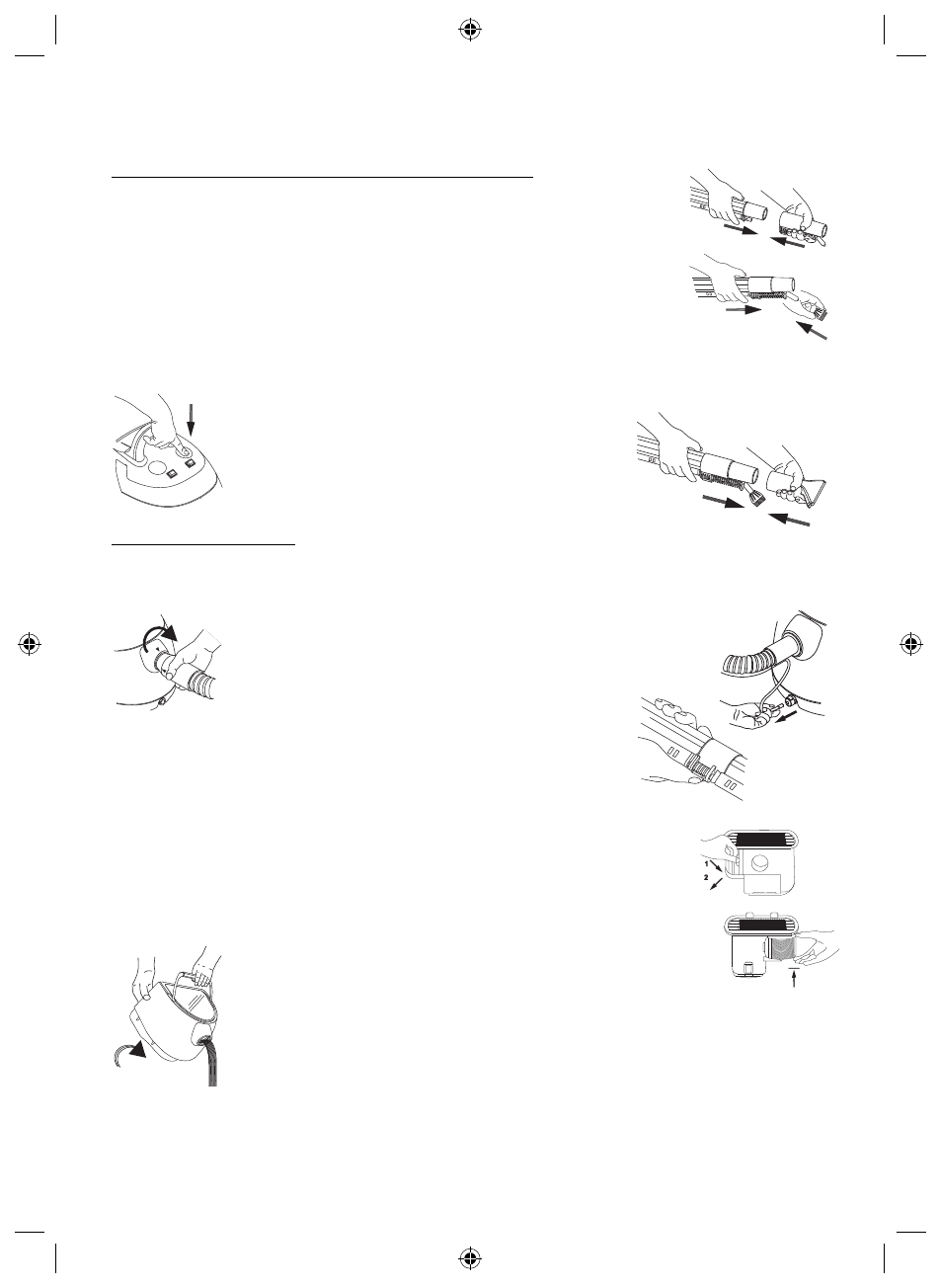 1
2