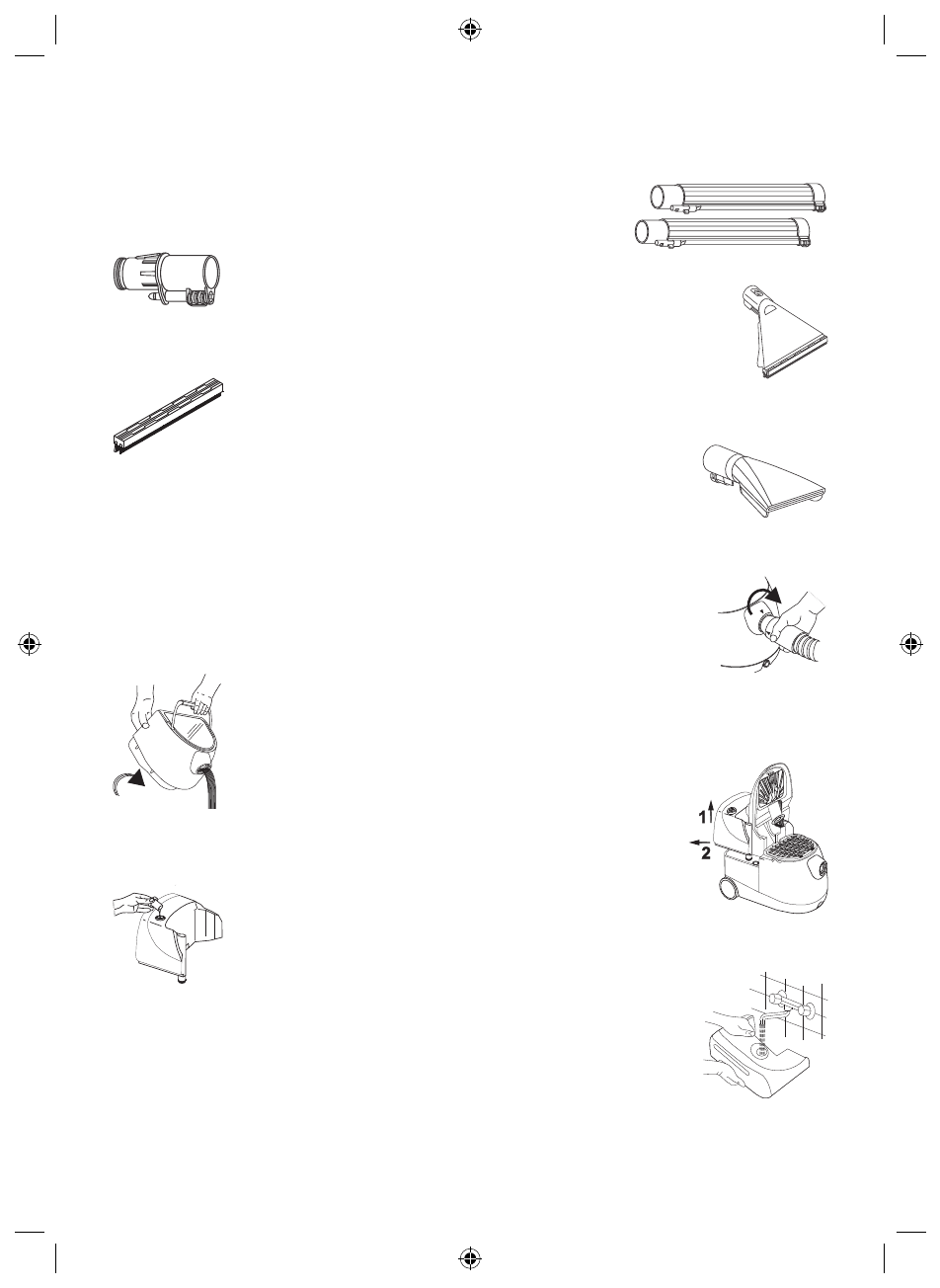 1
2