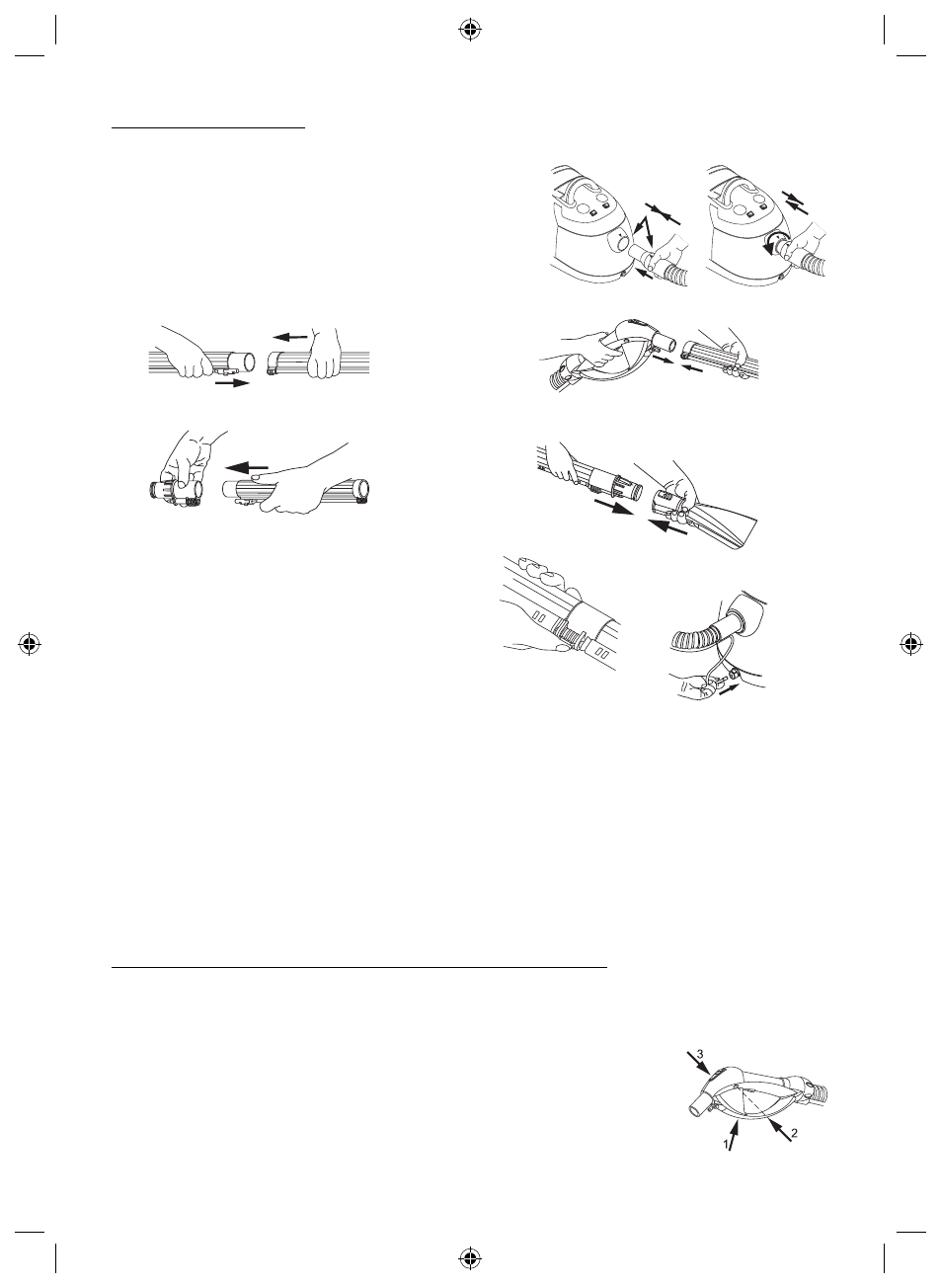 3
1
2