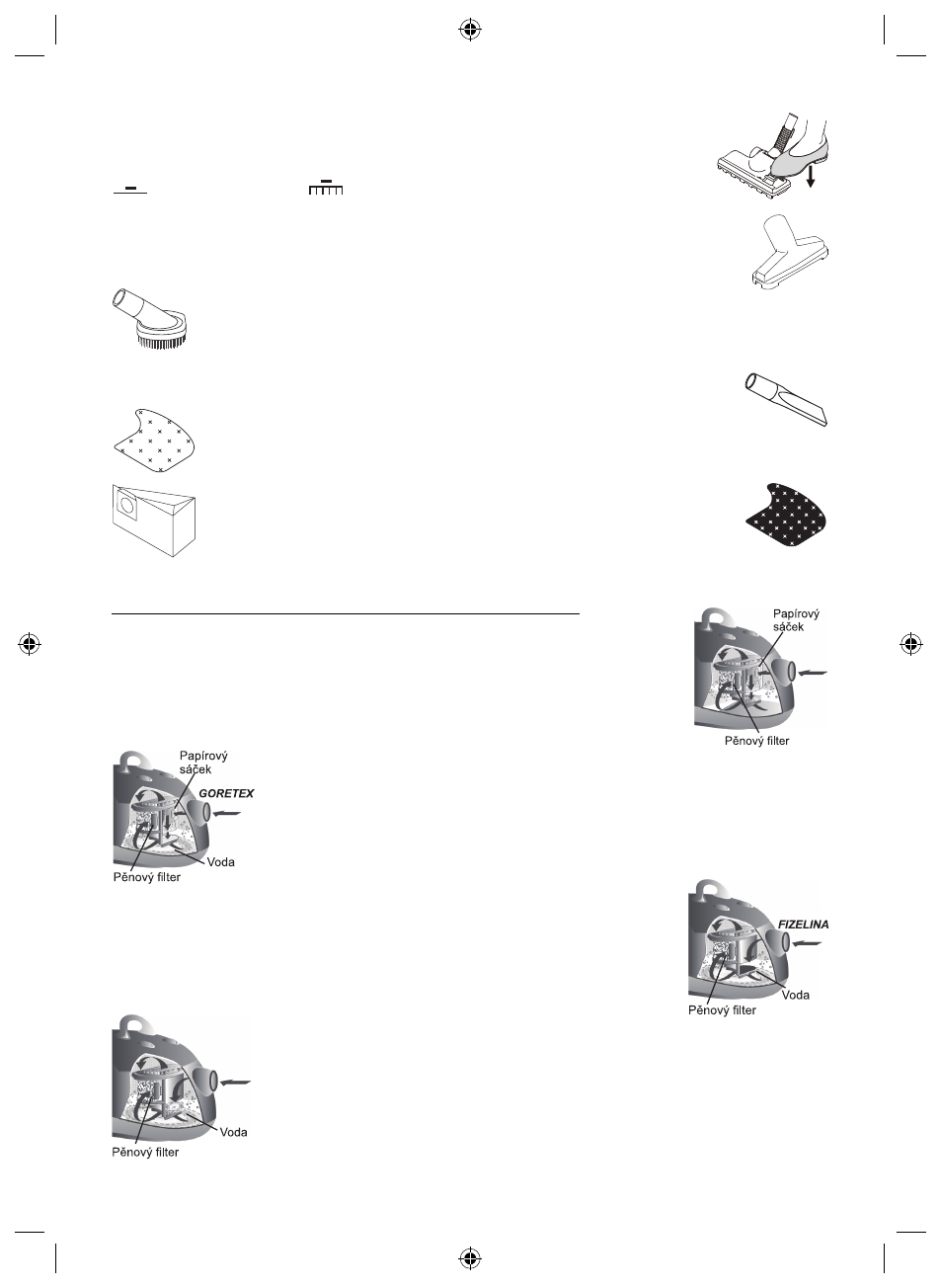 Papírový sáček

Pěnový filter

Papírový sáček

GORETEX

Voda

Pěnový filter

FIZELINA

Voda

Pěnový filter

Voda

Pěnový filter