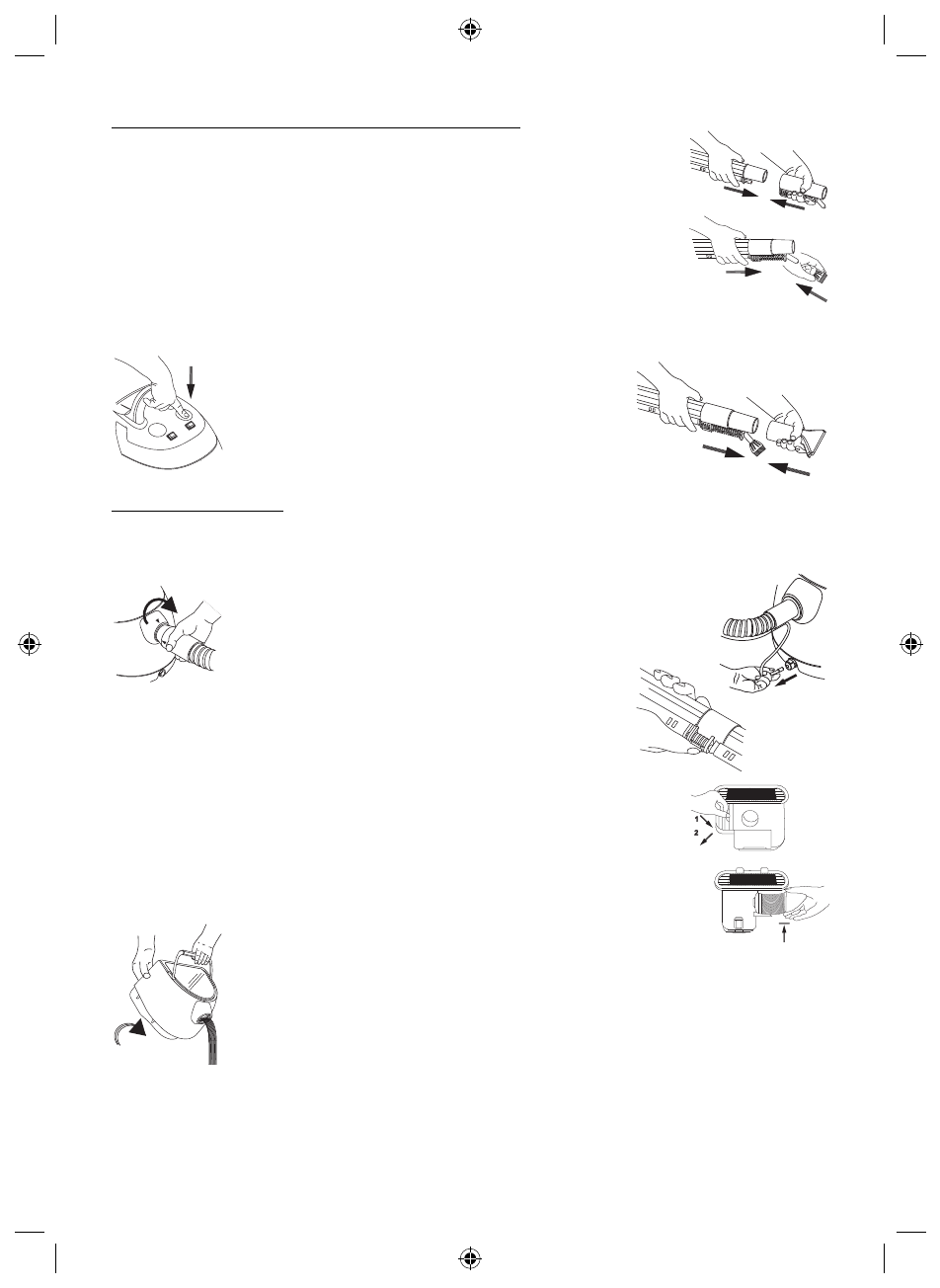 1
2