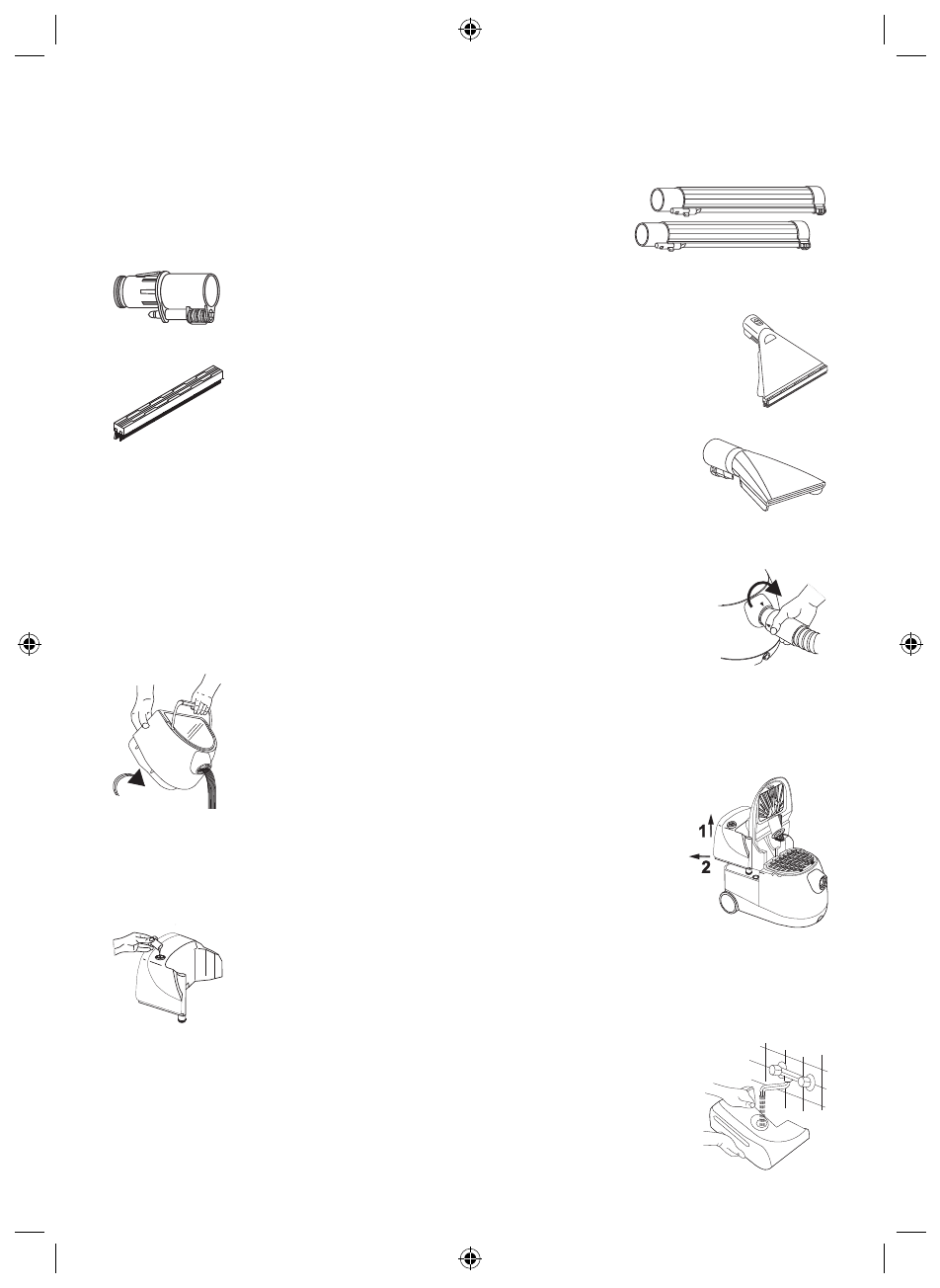 1
2