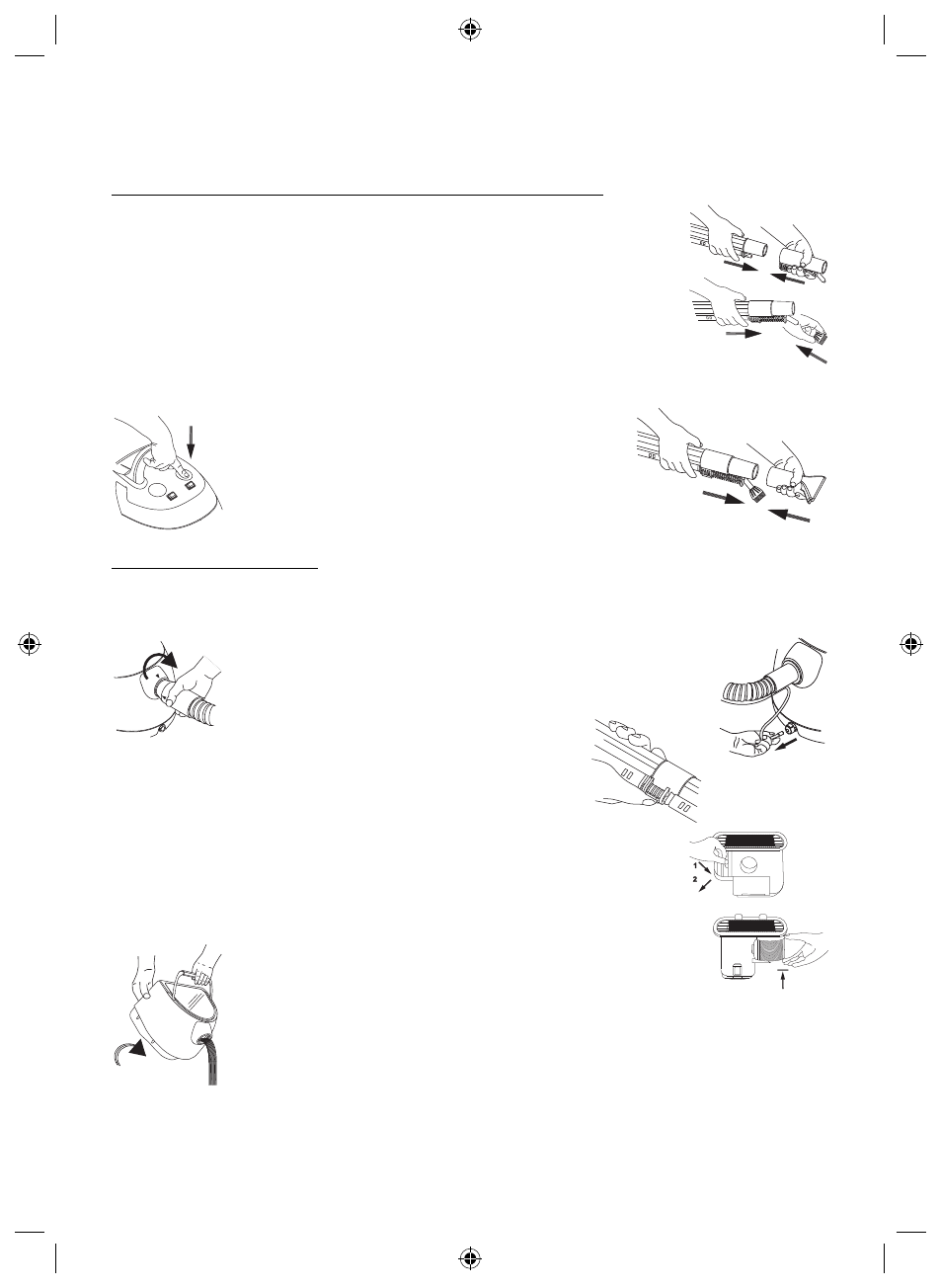 1
2