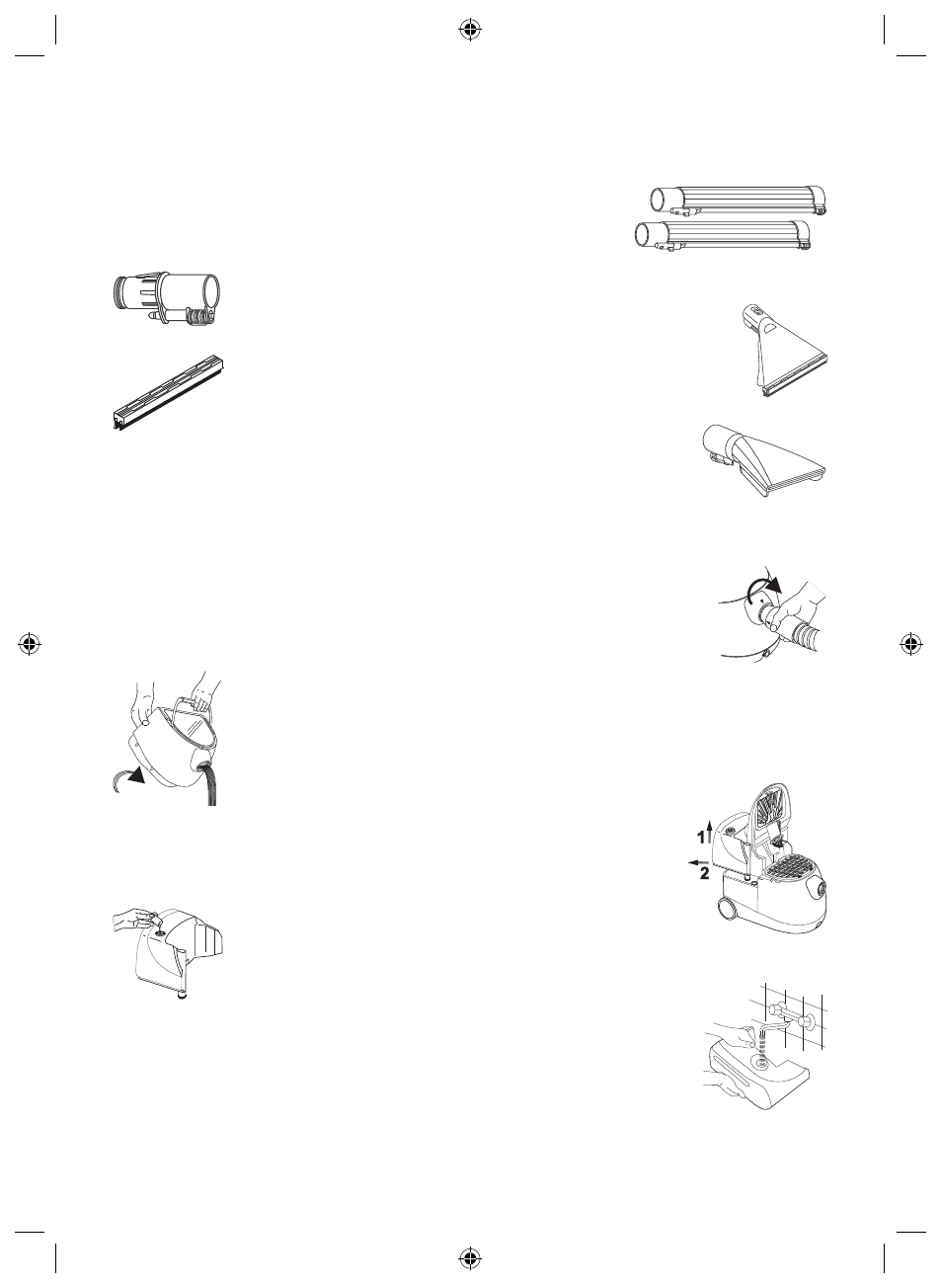 1
2