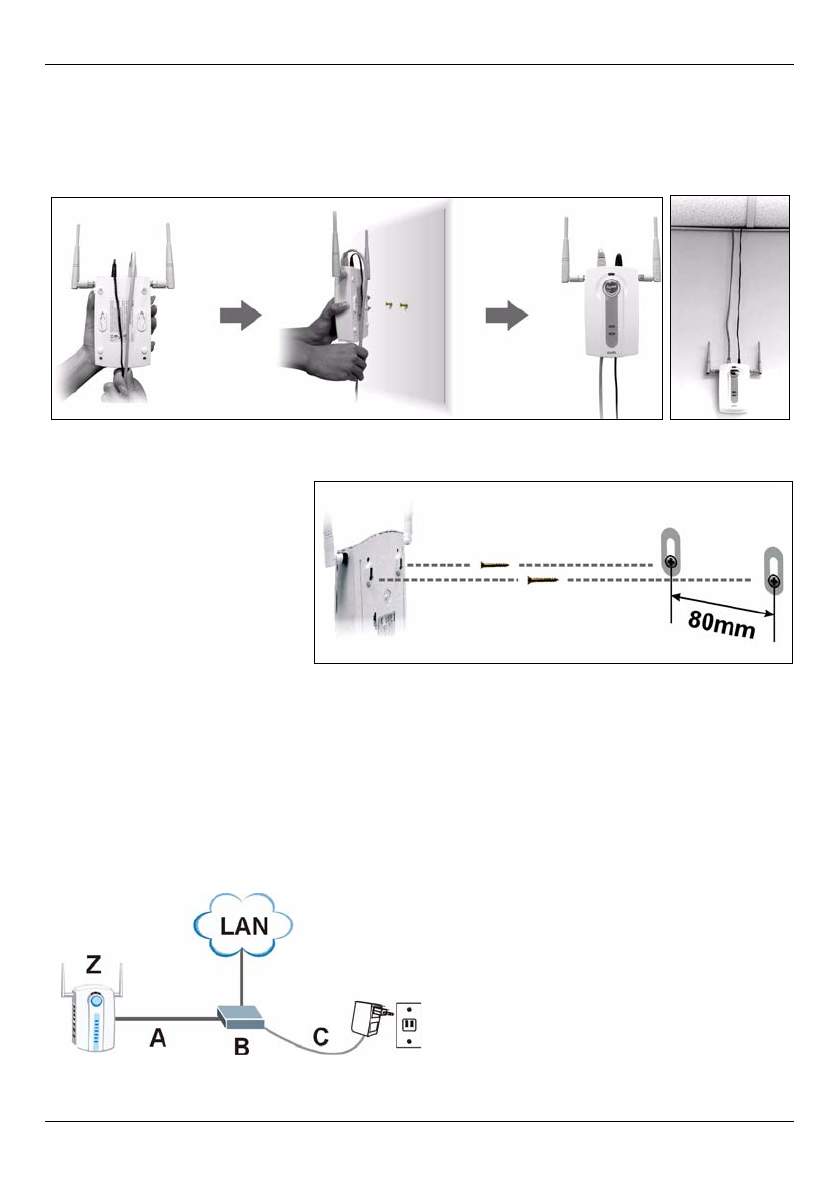 80mm

LAN

Z

A

B

C