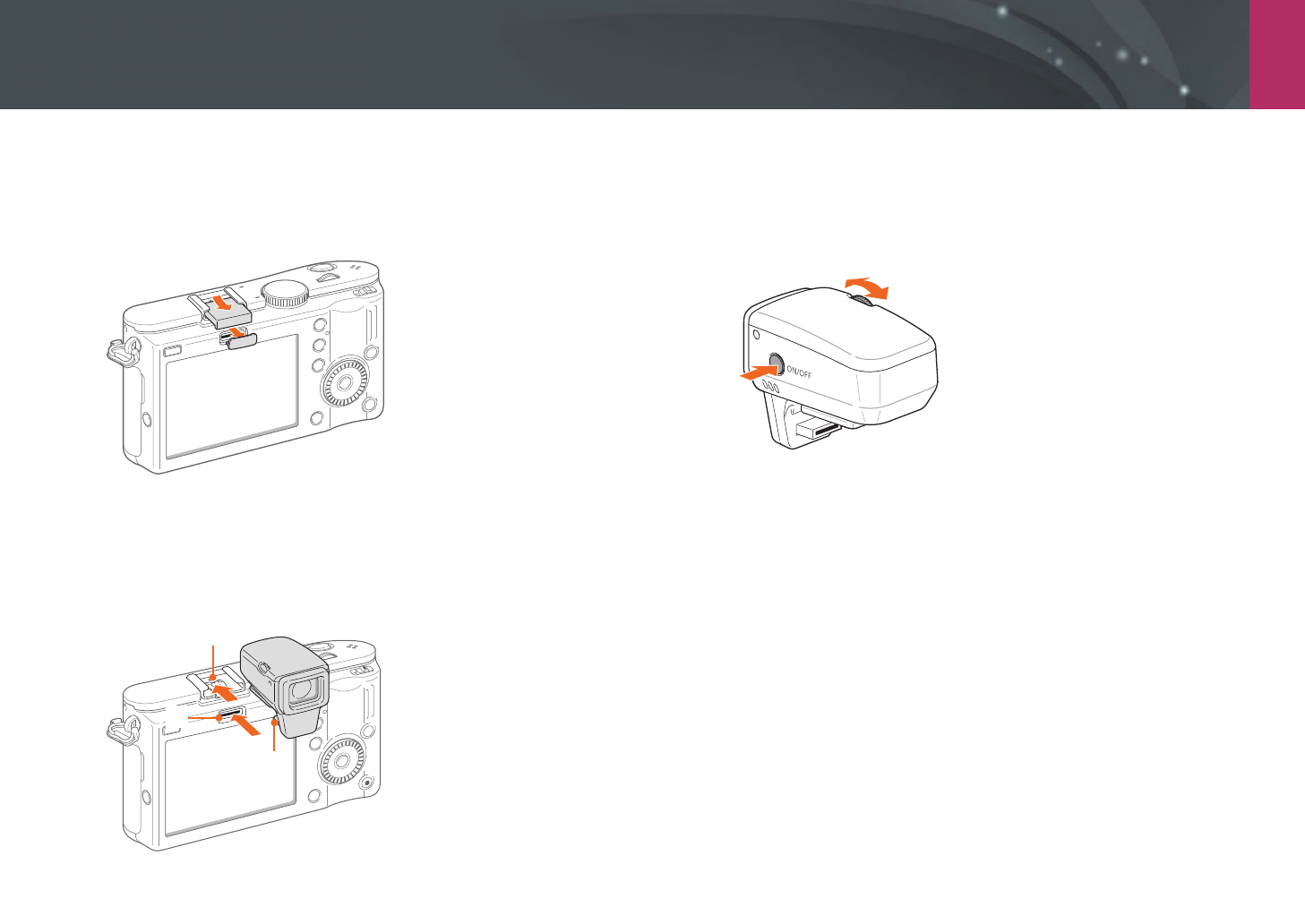 ON/OFF