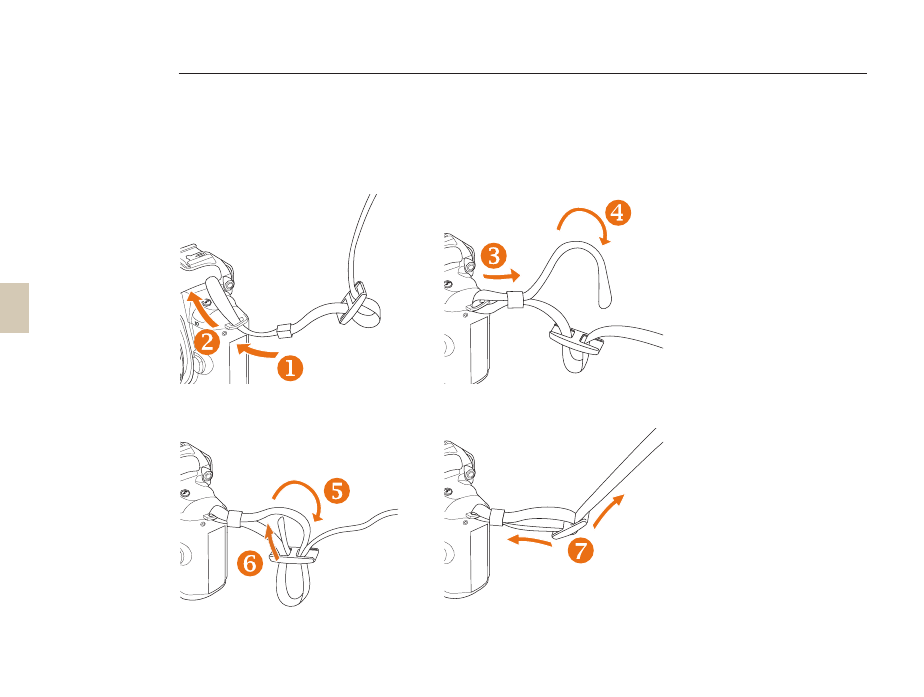 2
1
3
4
5
6
7