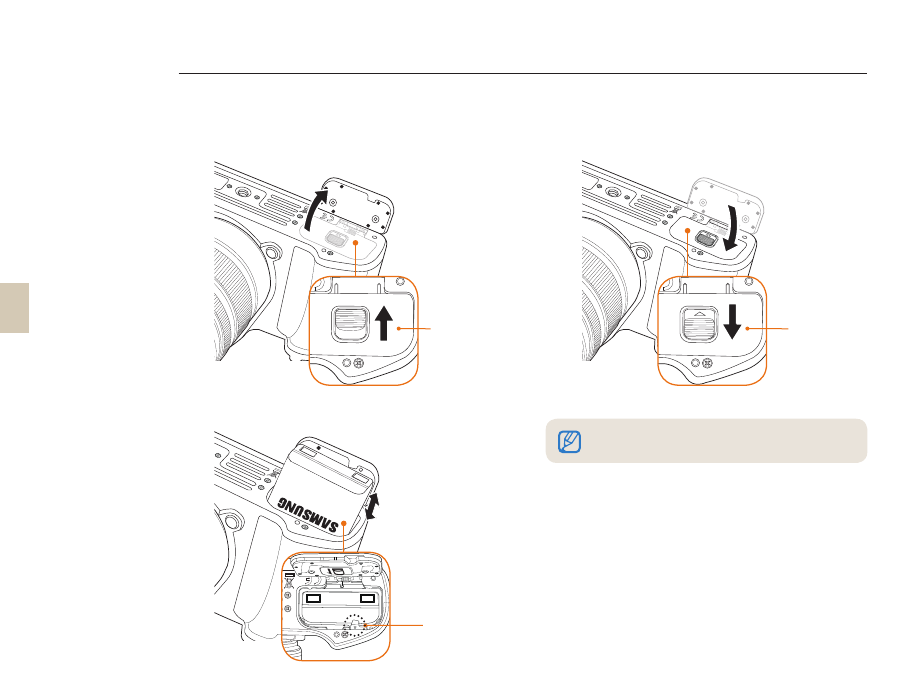 SAMSUNG