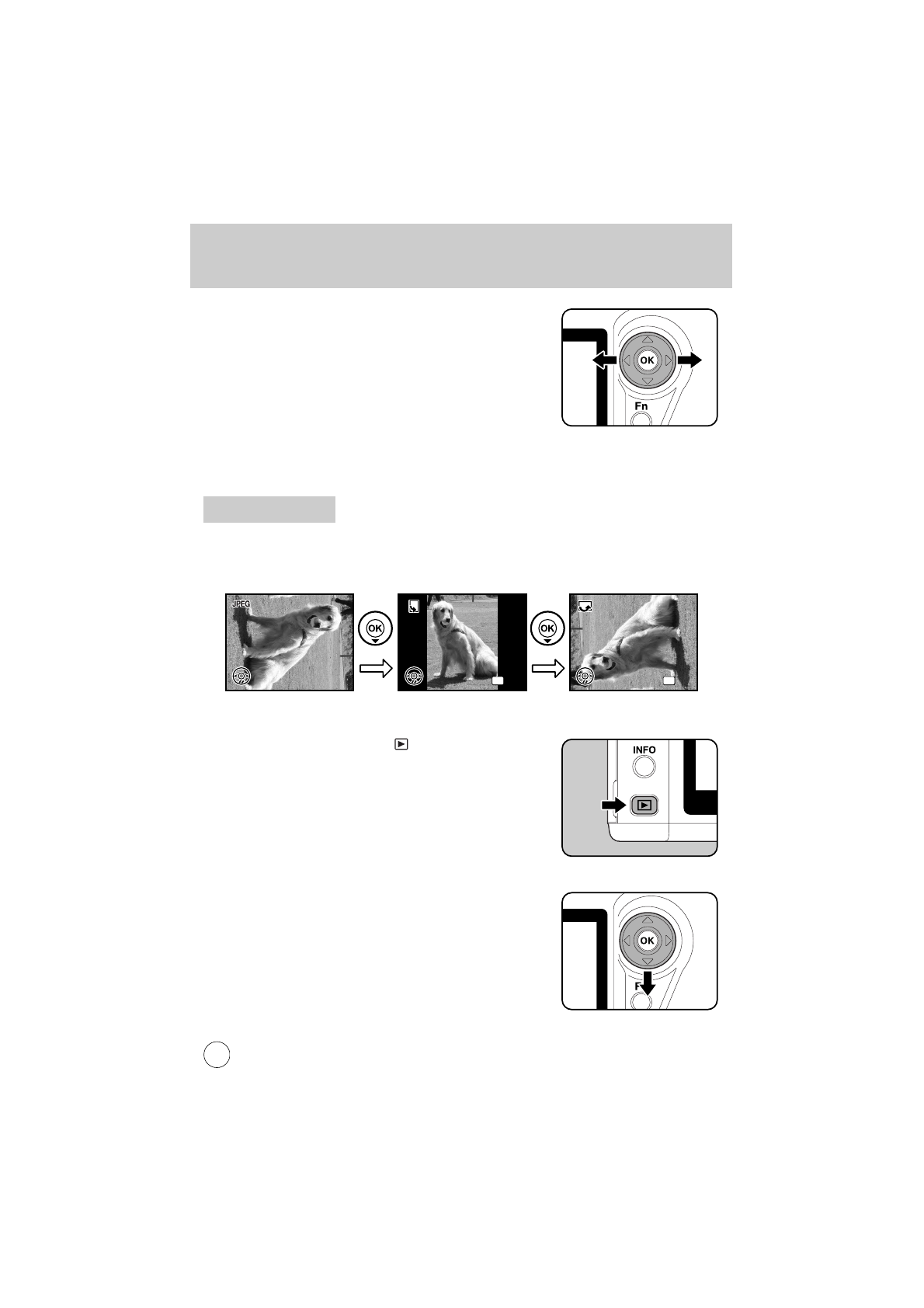 OK

Fn

JPEG

OK

OK

INFO

OK

F