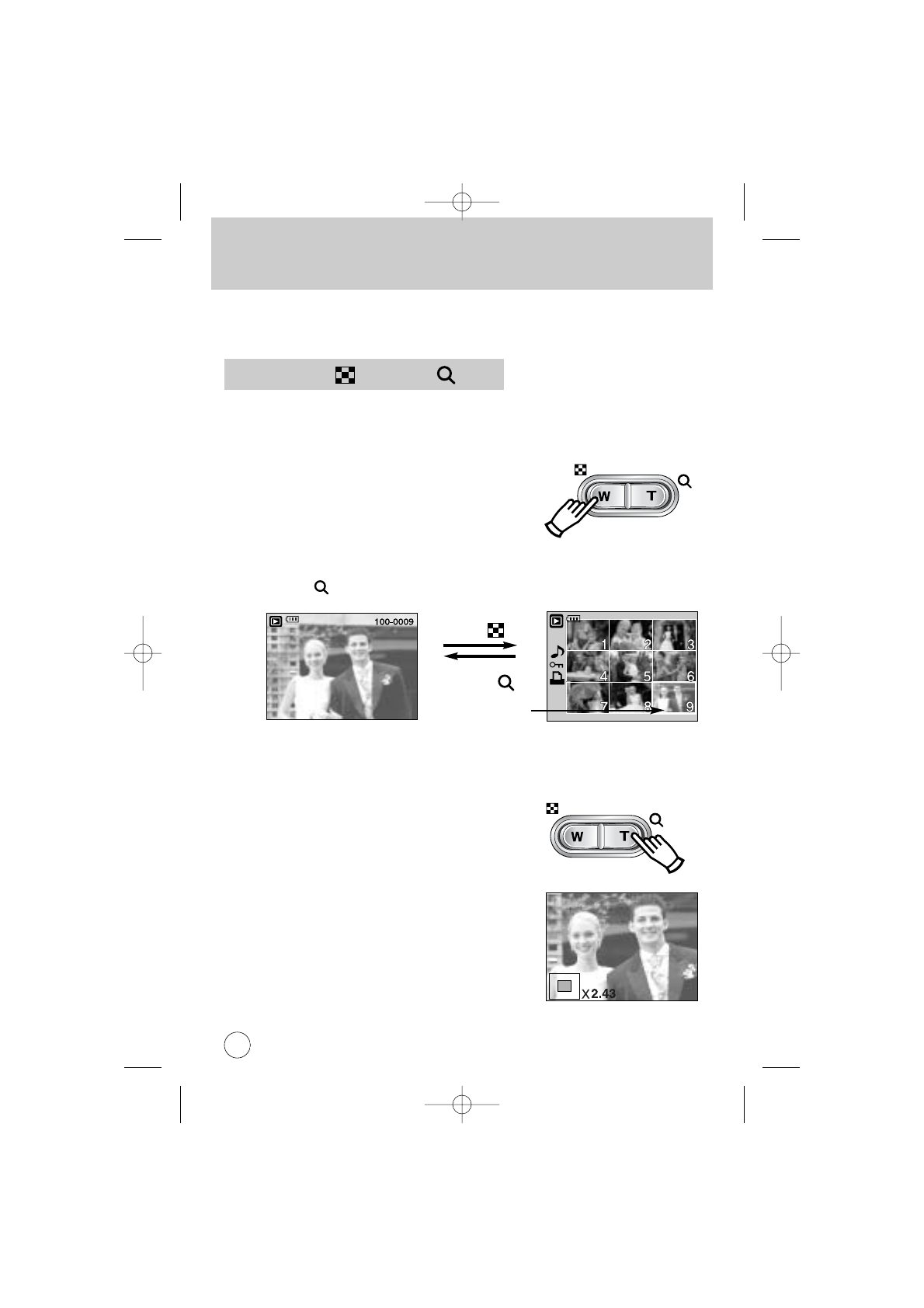 W T

100-0009

1 2 3
4 5 6
7 8 9

W T

X2.43