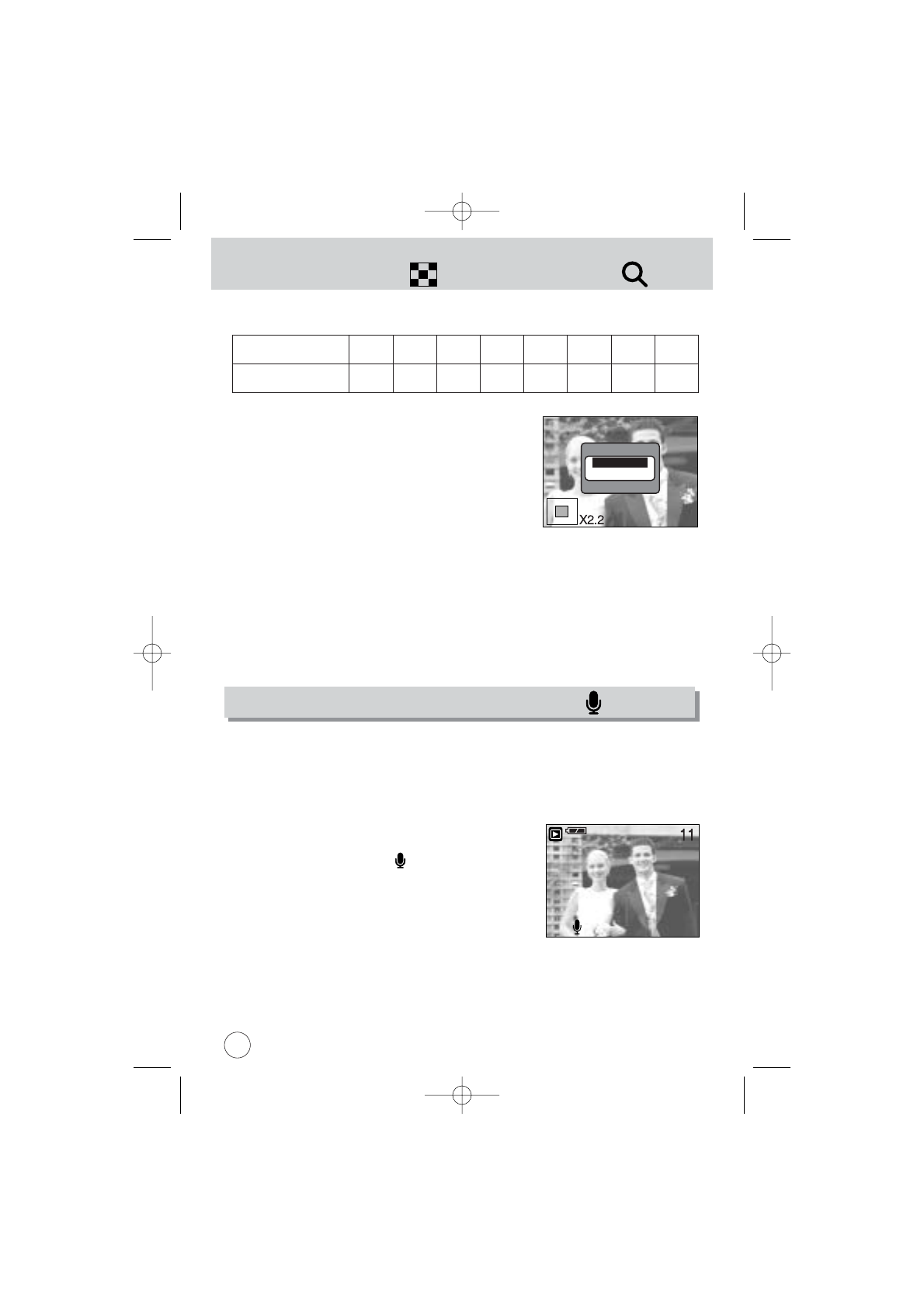 X2.2

11