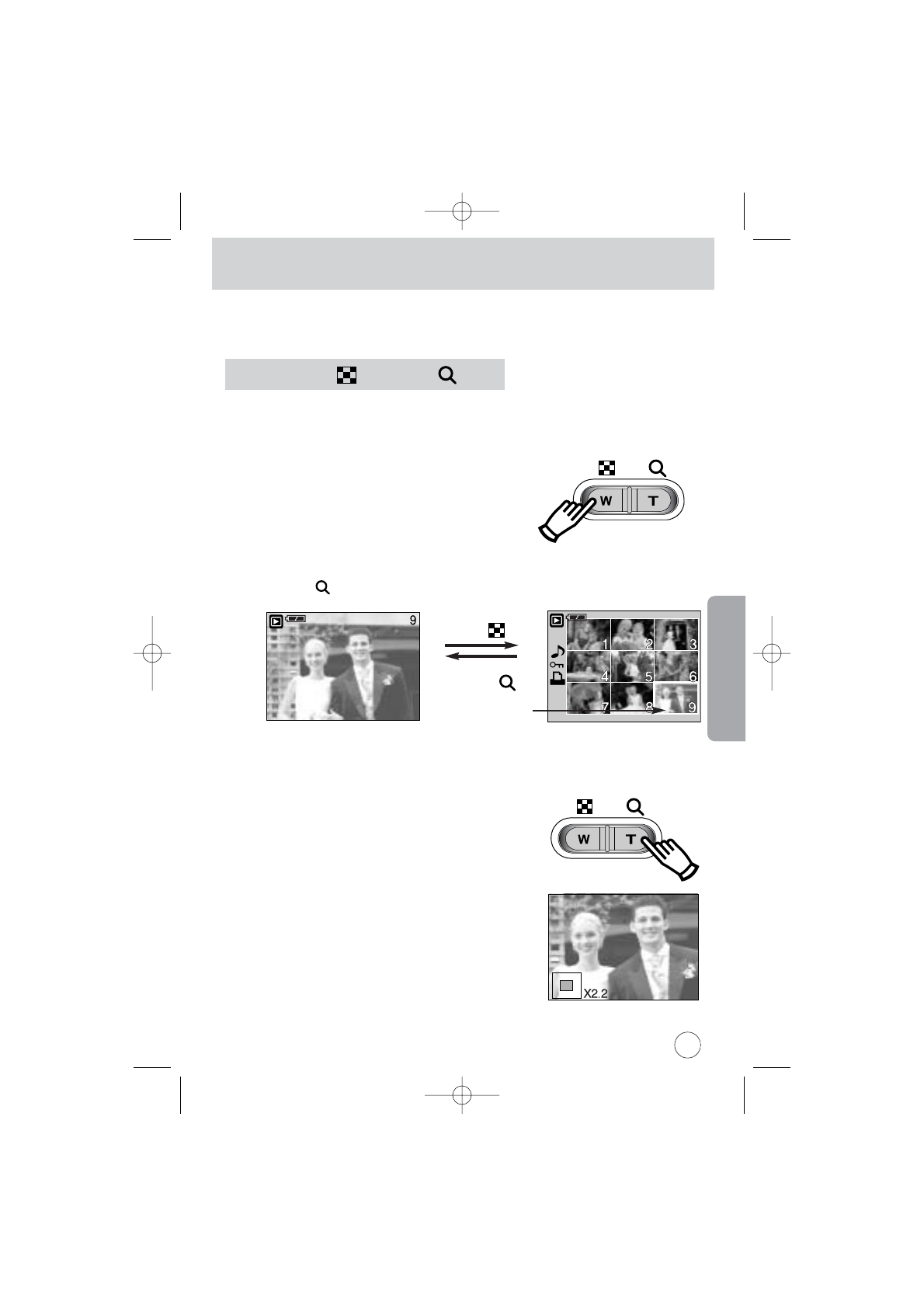 W T

9

1 2 3
4 5 6
7 8 9

W T

X2.2