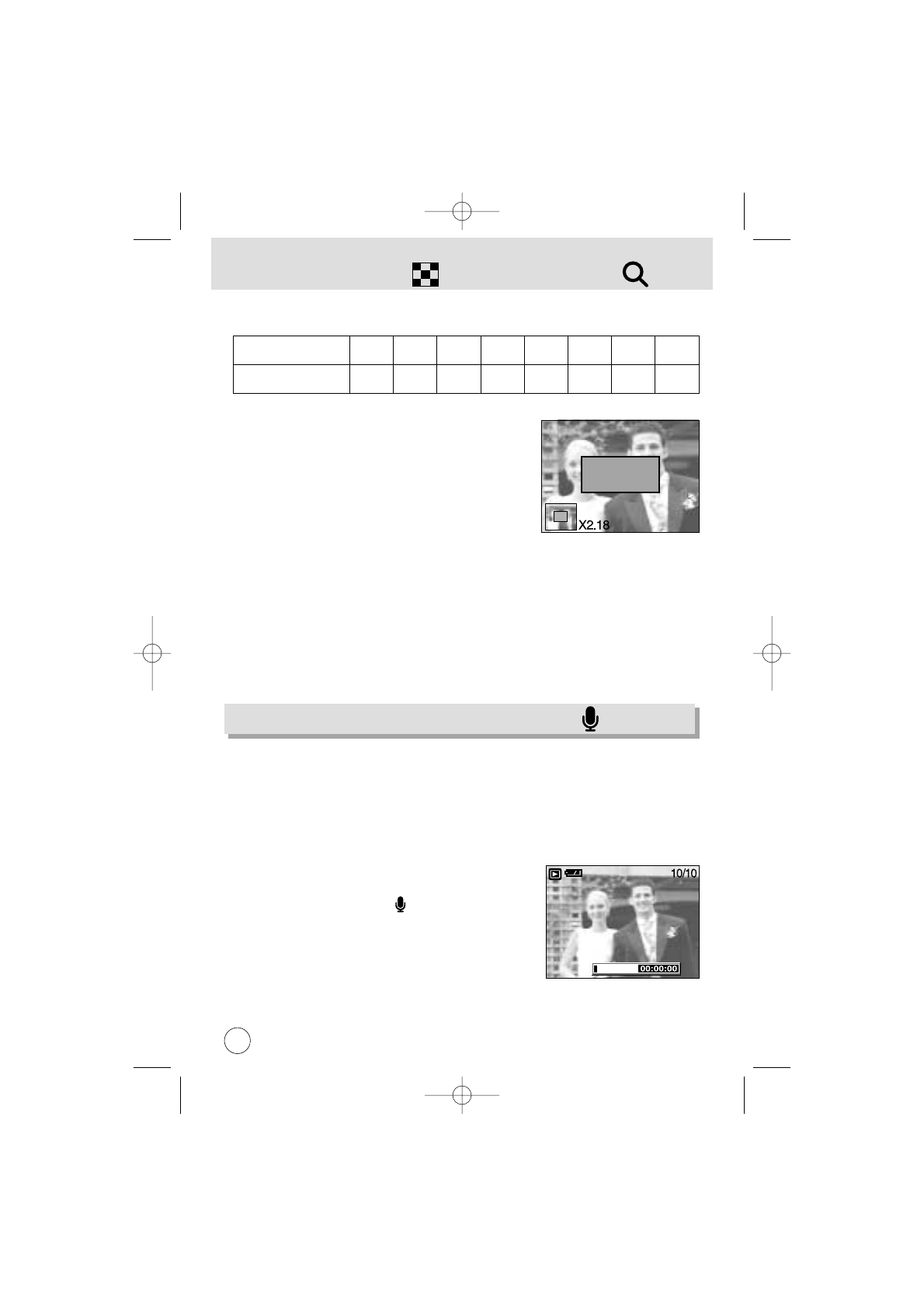 X2.18

10/10

00:00:00