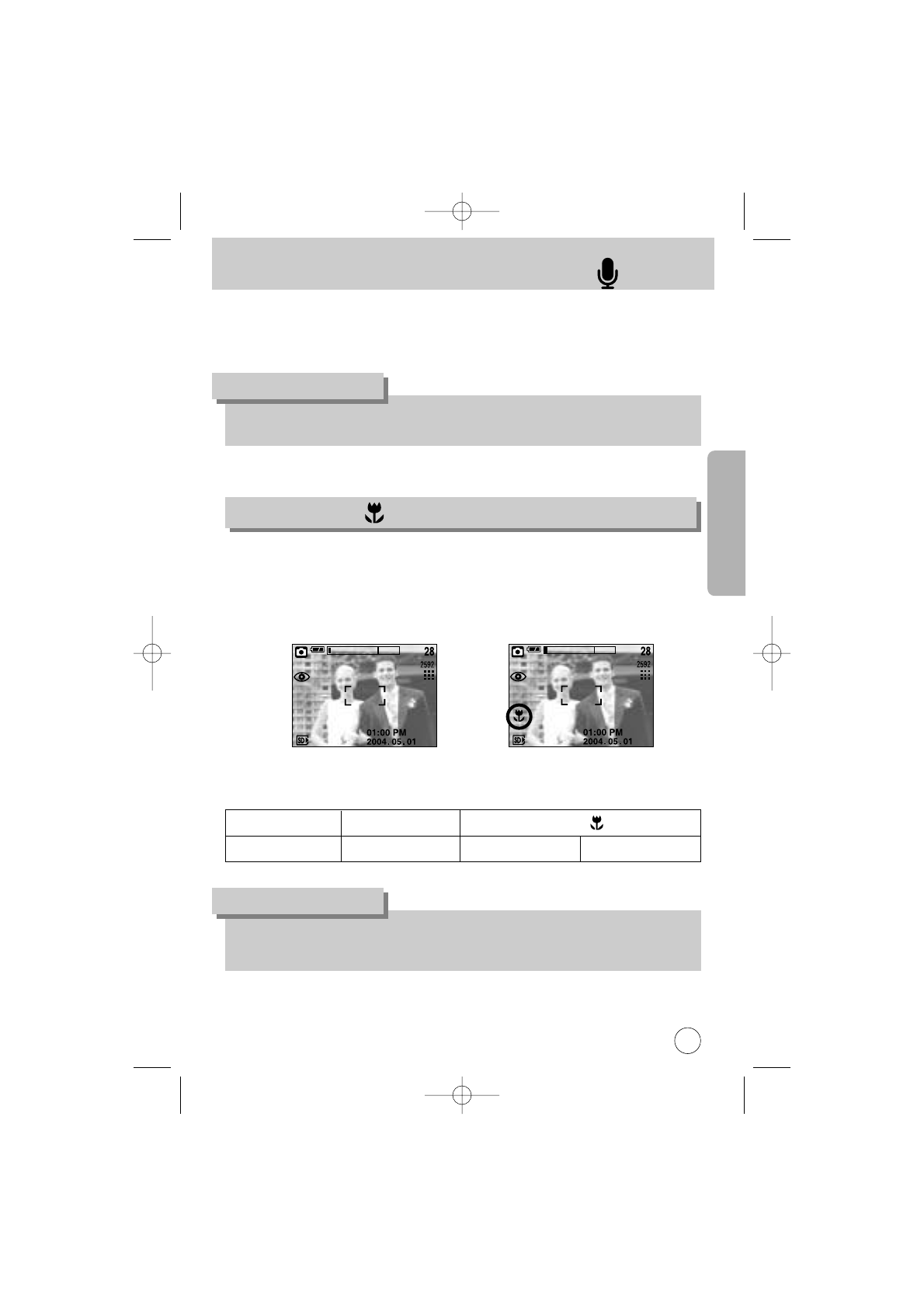 28
2592
01:00 PM
2004.05.01

28
2592
01:00 PM
2004.05.01