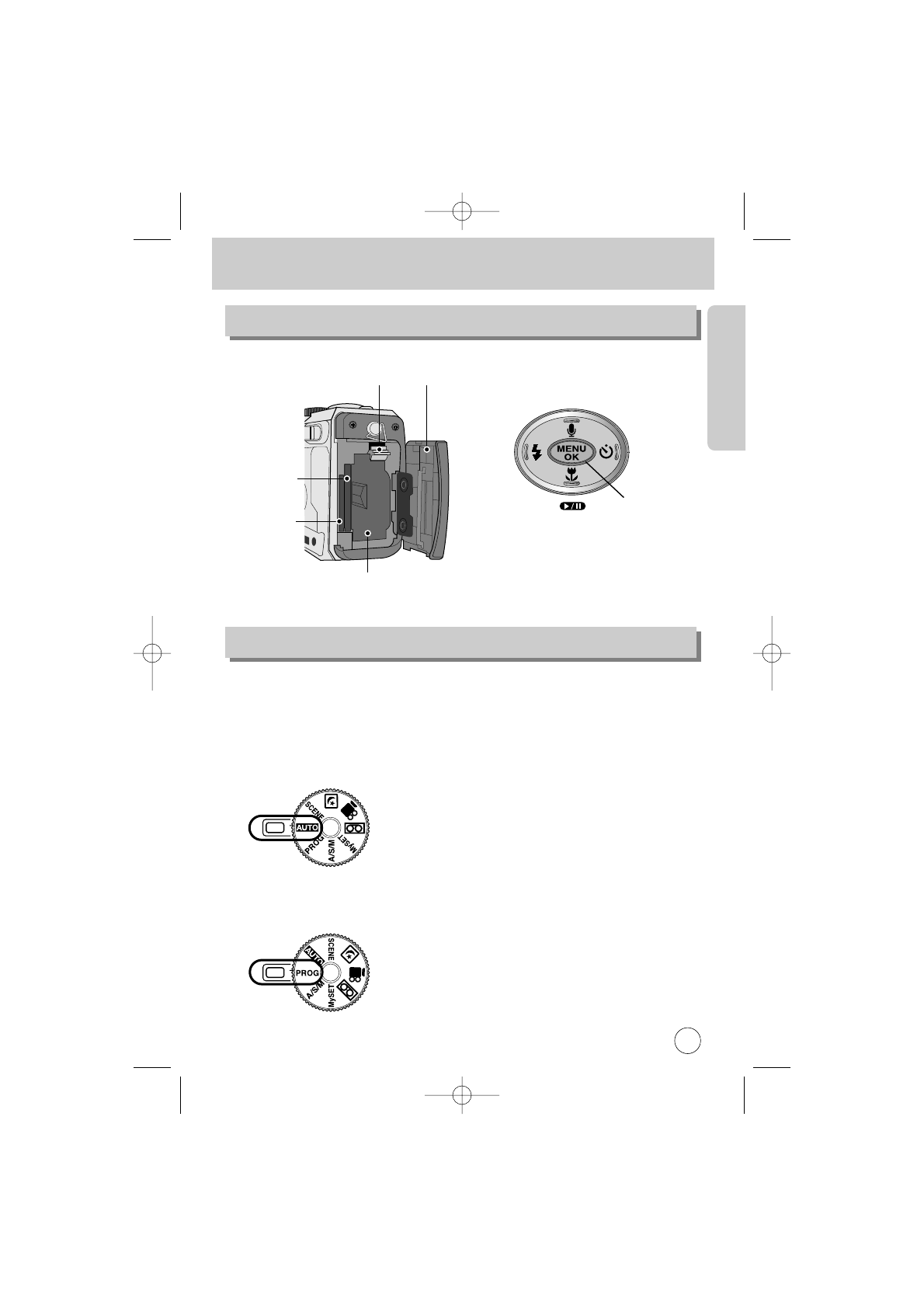 MENU
OK

SCENE
AUTO
PROG
A/S/M
MySET

AUTO
SCENE
PROG
A/S/M
MySET