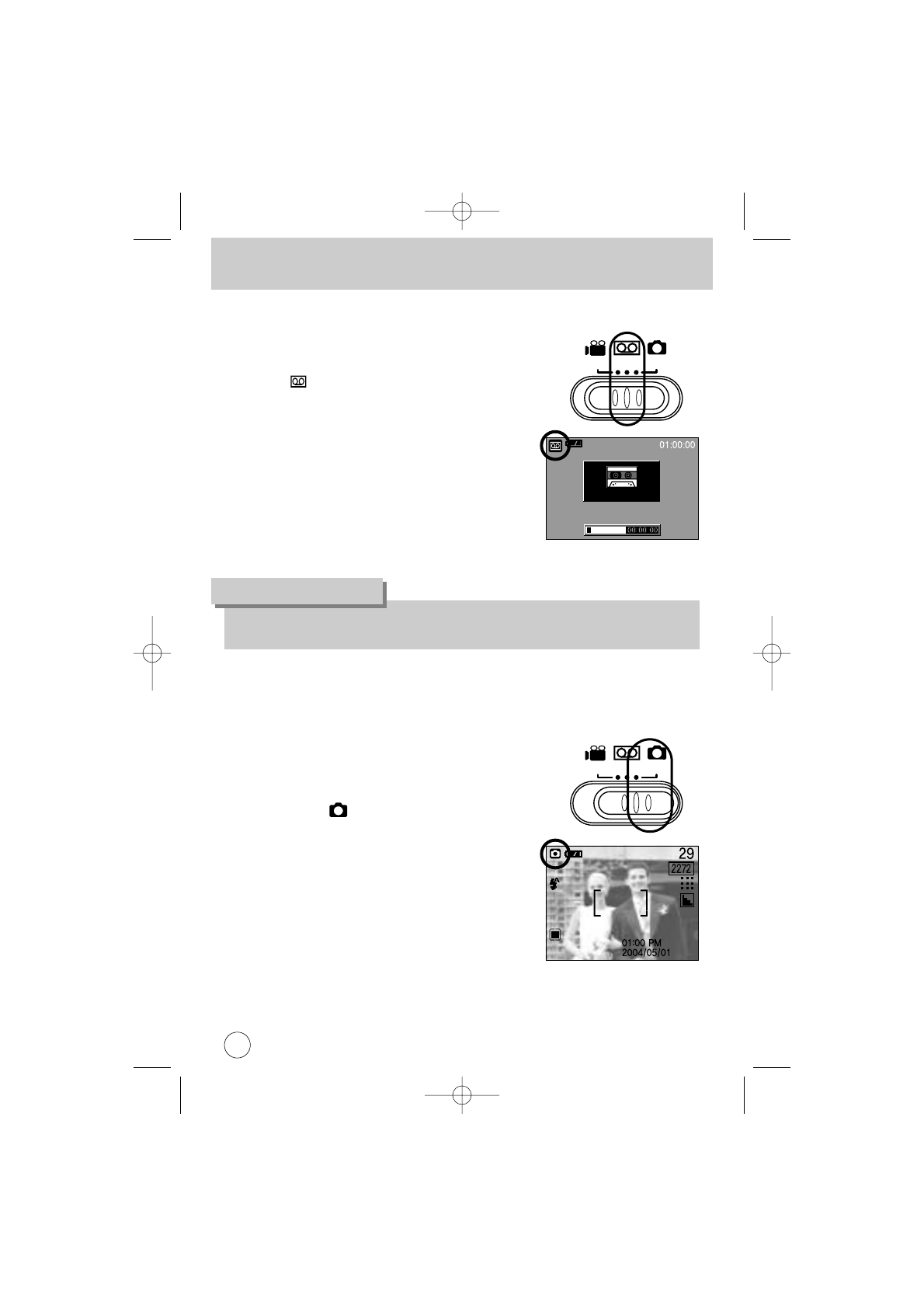 01:00:00

00:00:00

29

2272

01:00 PM
2004/05/01