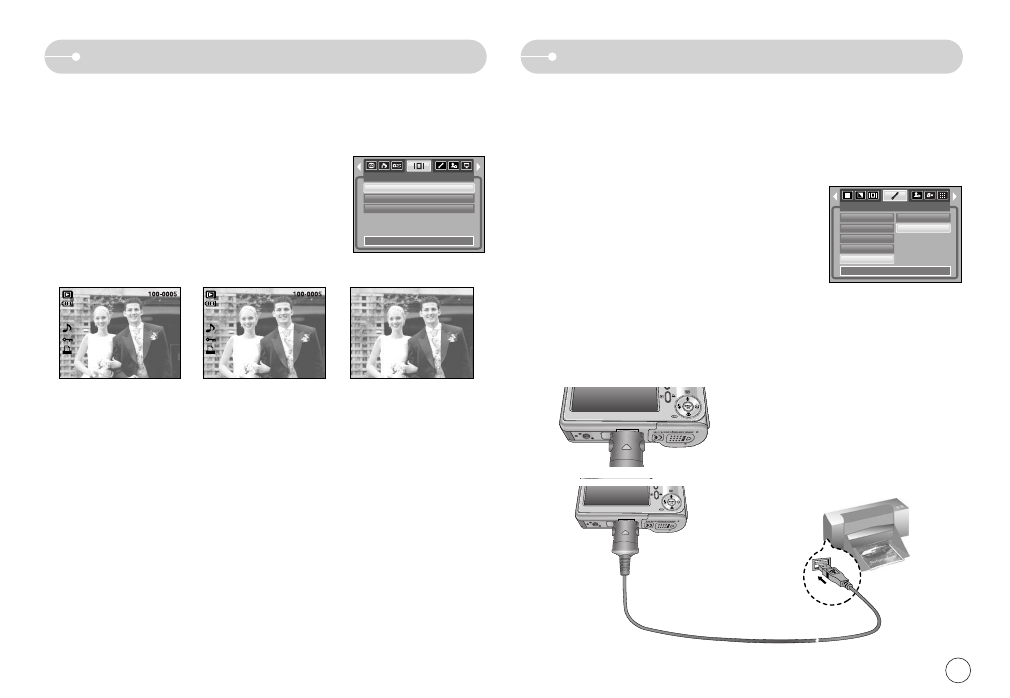 100-0005

100-0005