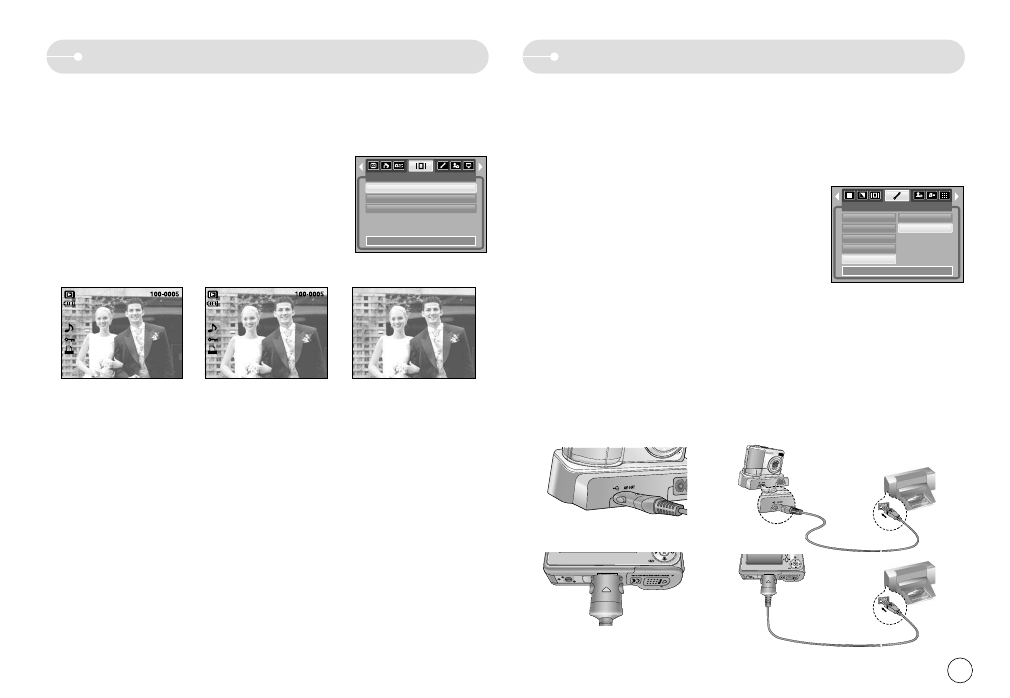 100-0005

100-0005