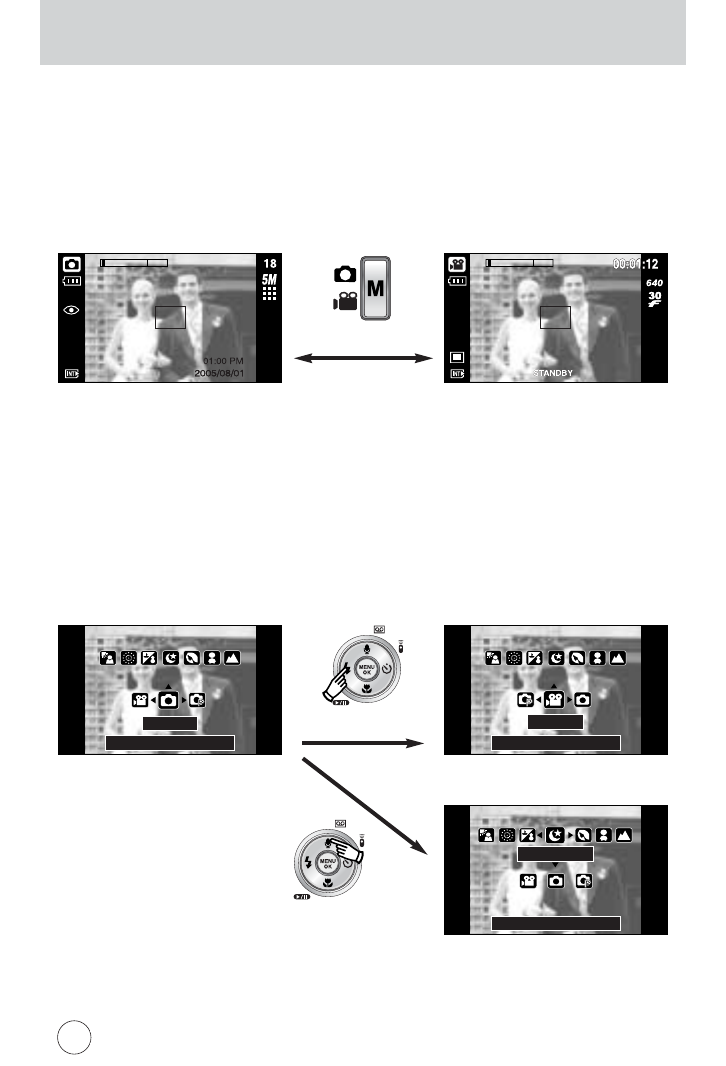 18
5M
01:00 PM
2005/08/01
M
00:01:12
640
30
STANDBY
MENU
OK
MENU
OK