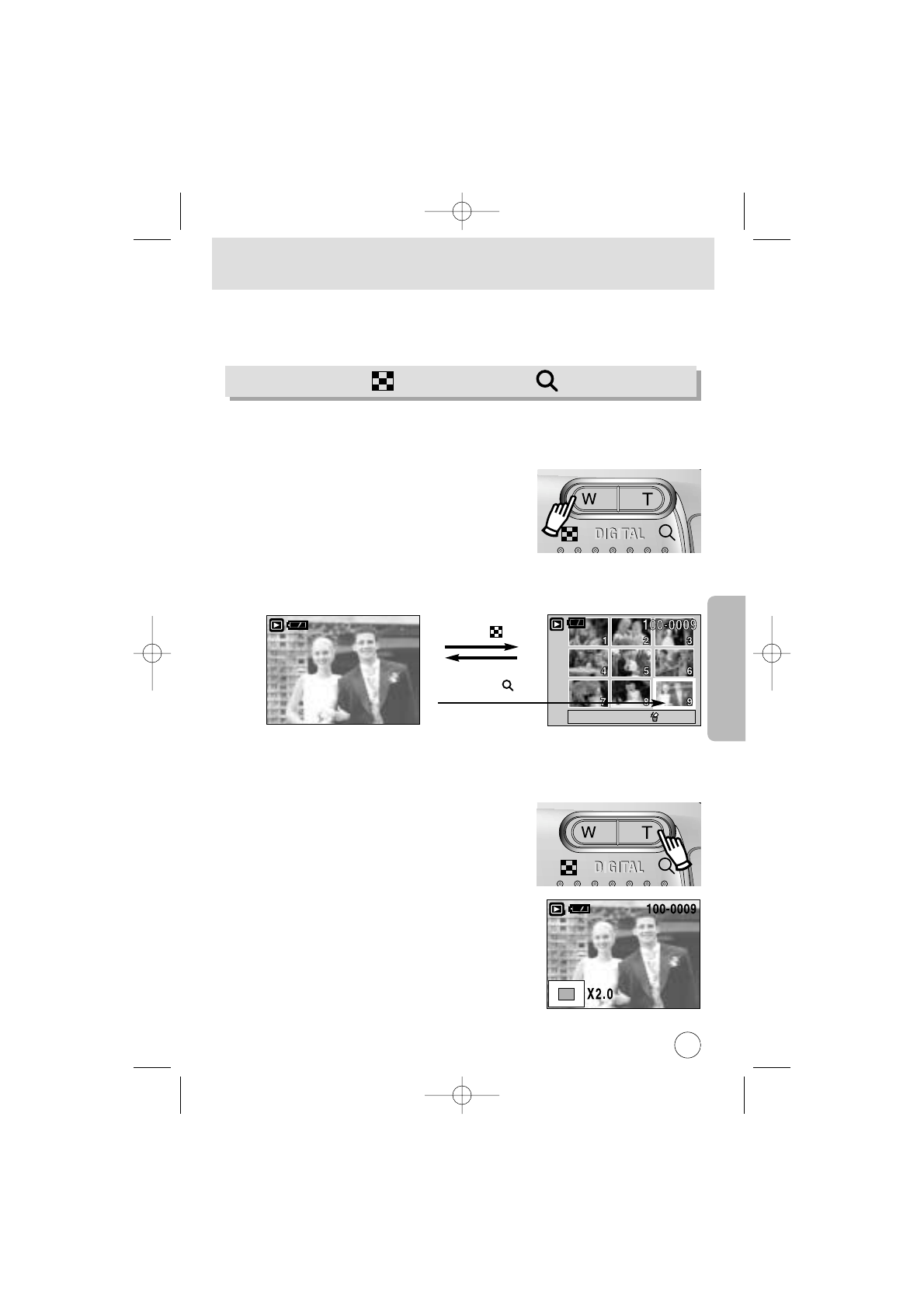 W

T

DIGITAL

100-0009

1 2 3 4 5 6 7 8 9

W

T

DIGITAL

100-0009

X2.0