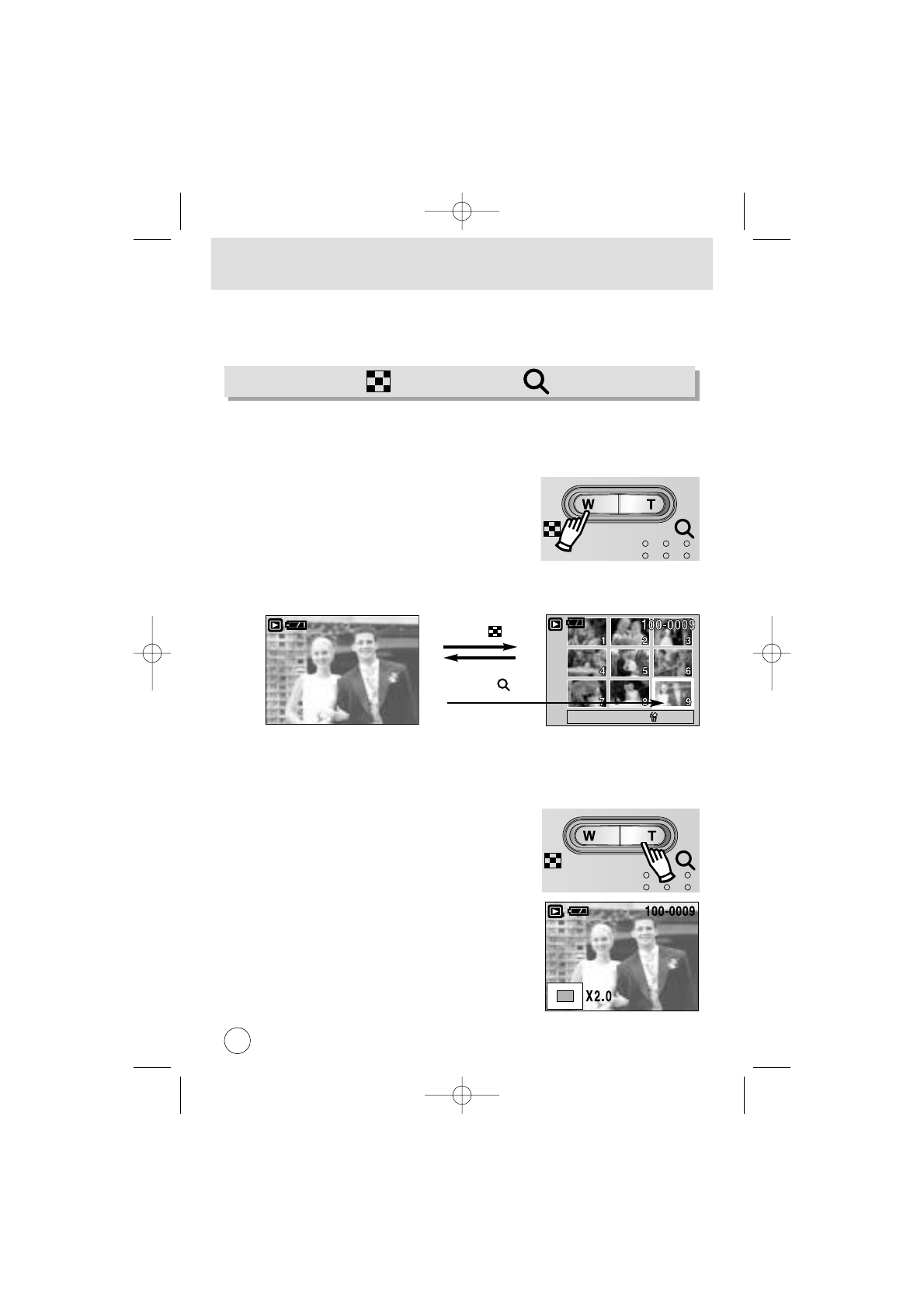 W T

100-0009

1 2 3
4 5 6
7 8 9

W T

100-0009

X2.0