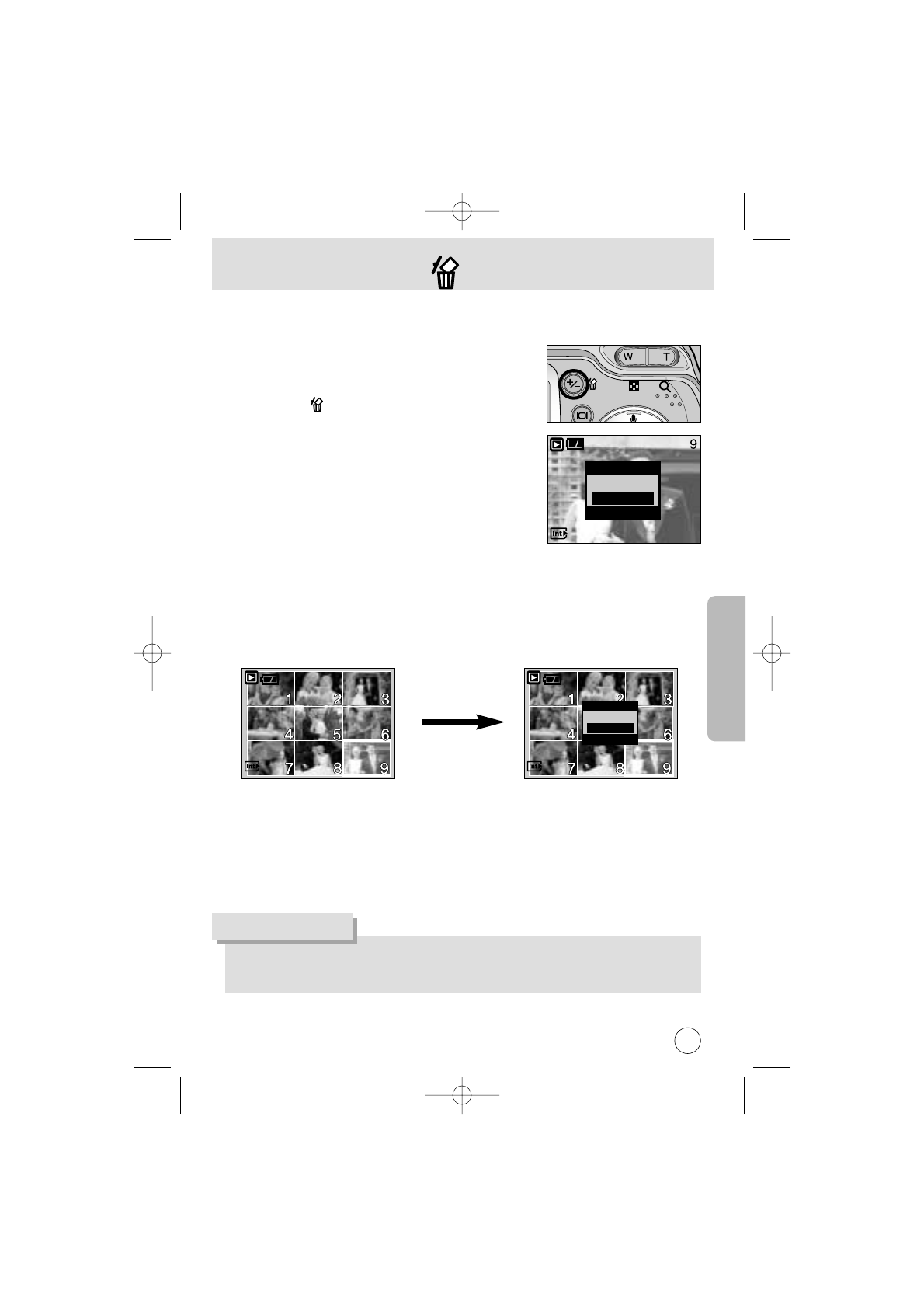 W T

9

1 2 3
4 5 6
7 8 9

1 2 3
4 6
7 8 9