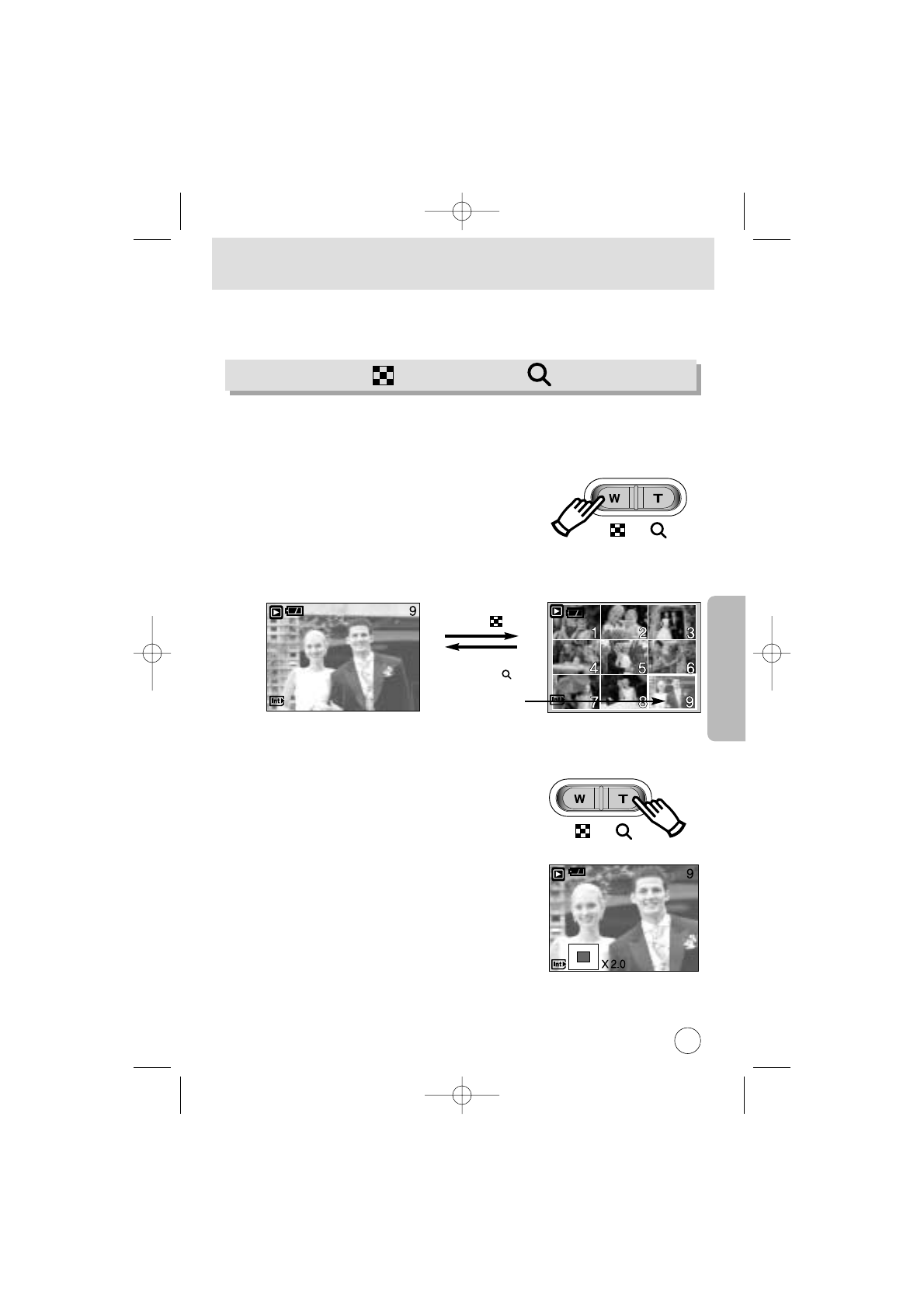 W T

9

1 2 3
4 5 6
7 8 9

W T

9

X 2.0