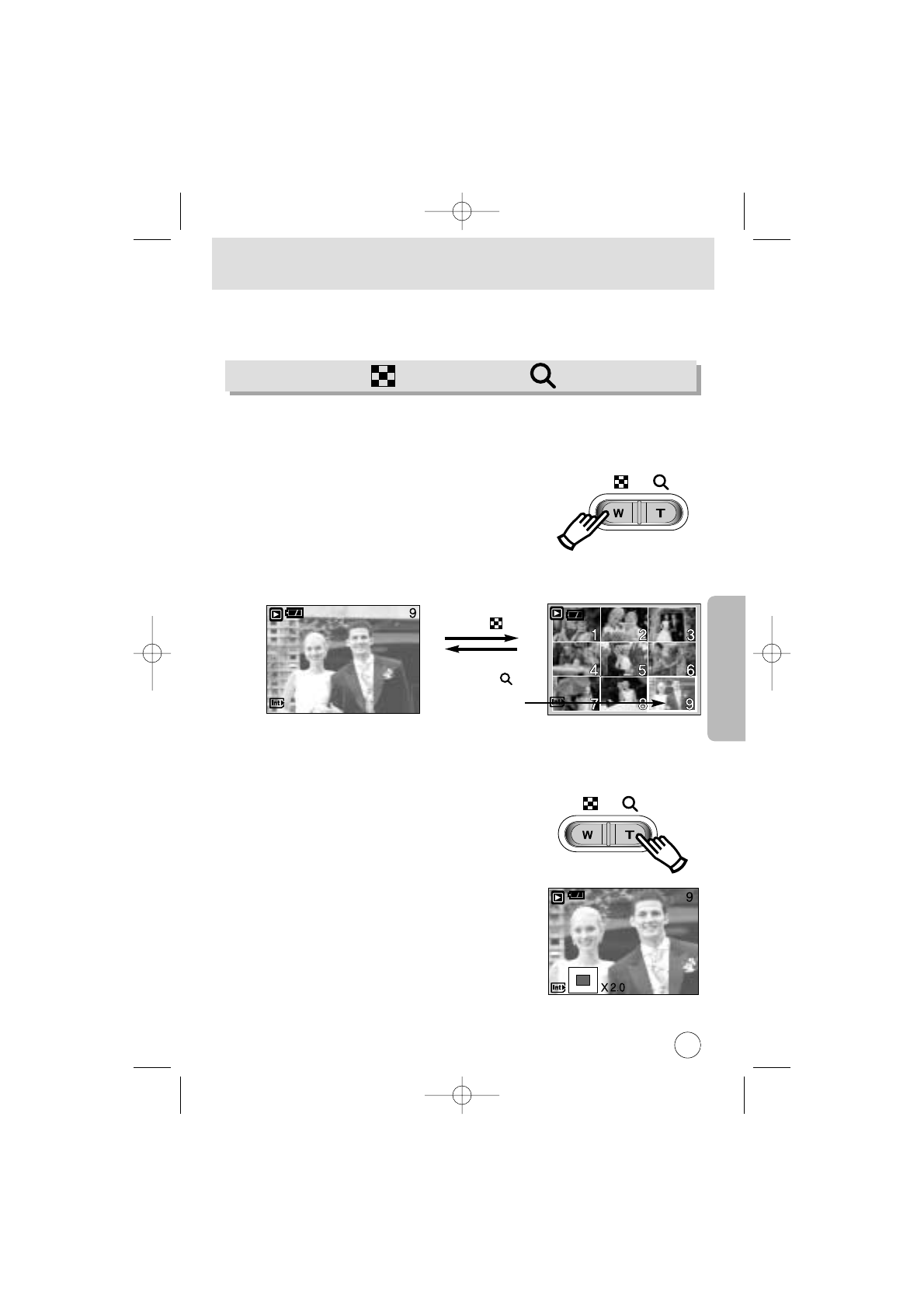 W T

9

1 2 3
4 5 6
7 8 9

W T

9

X 2.0