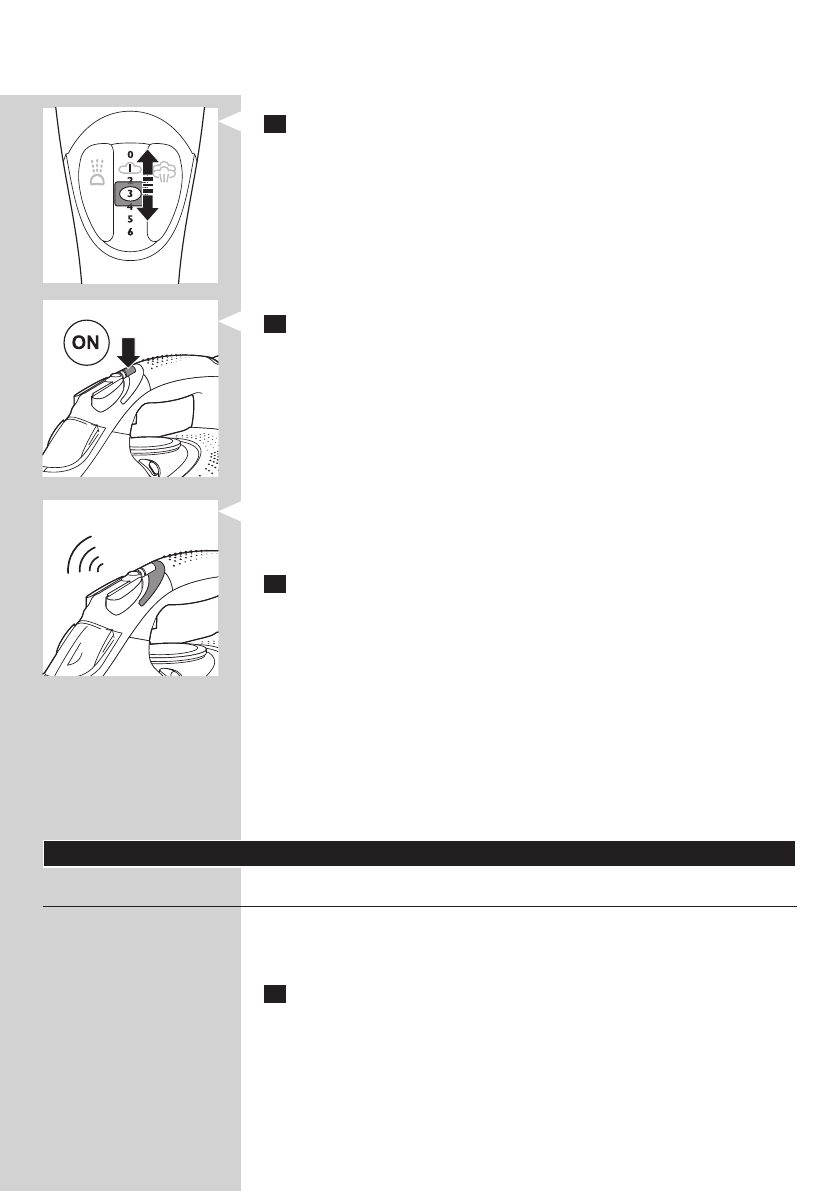 0
1
2
3
4
5
6

ON