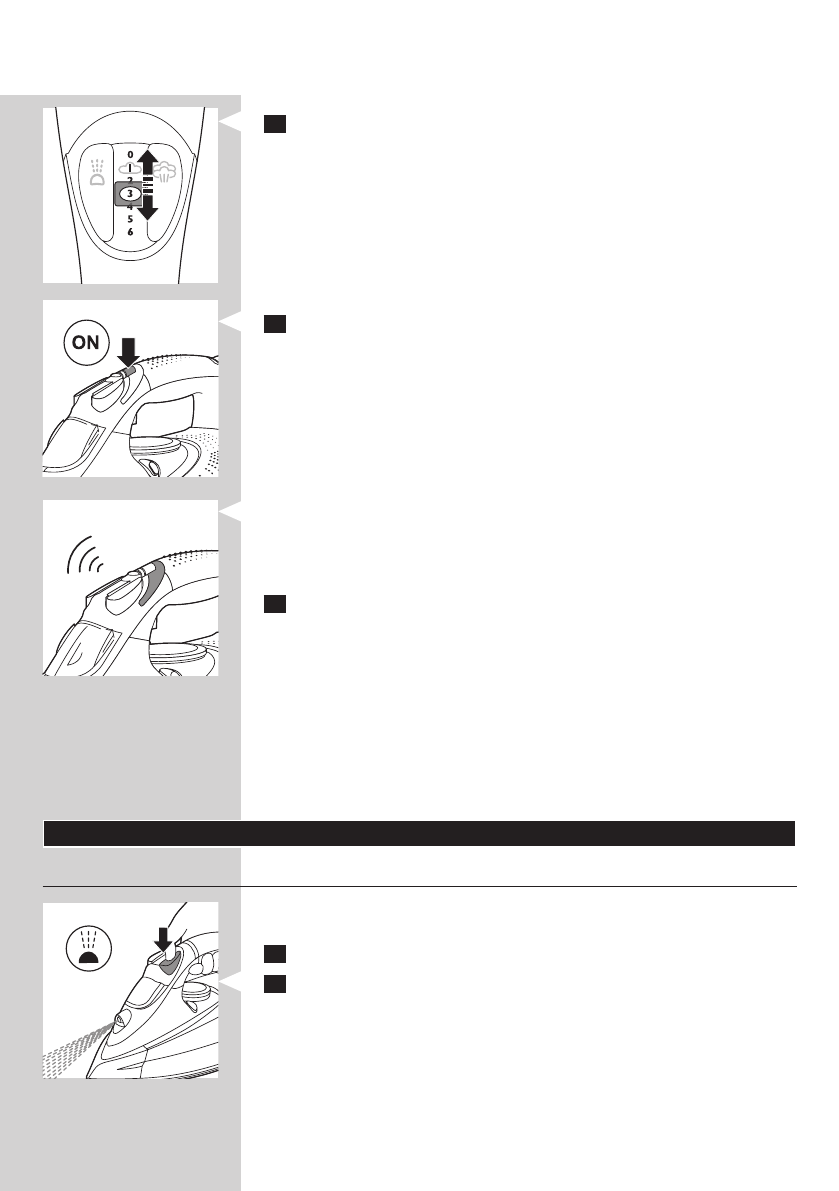 0
1
2
3
4
5
6

ON