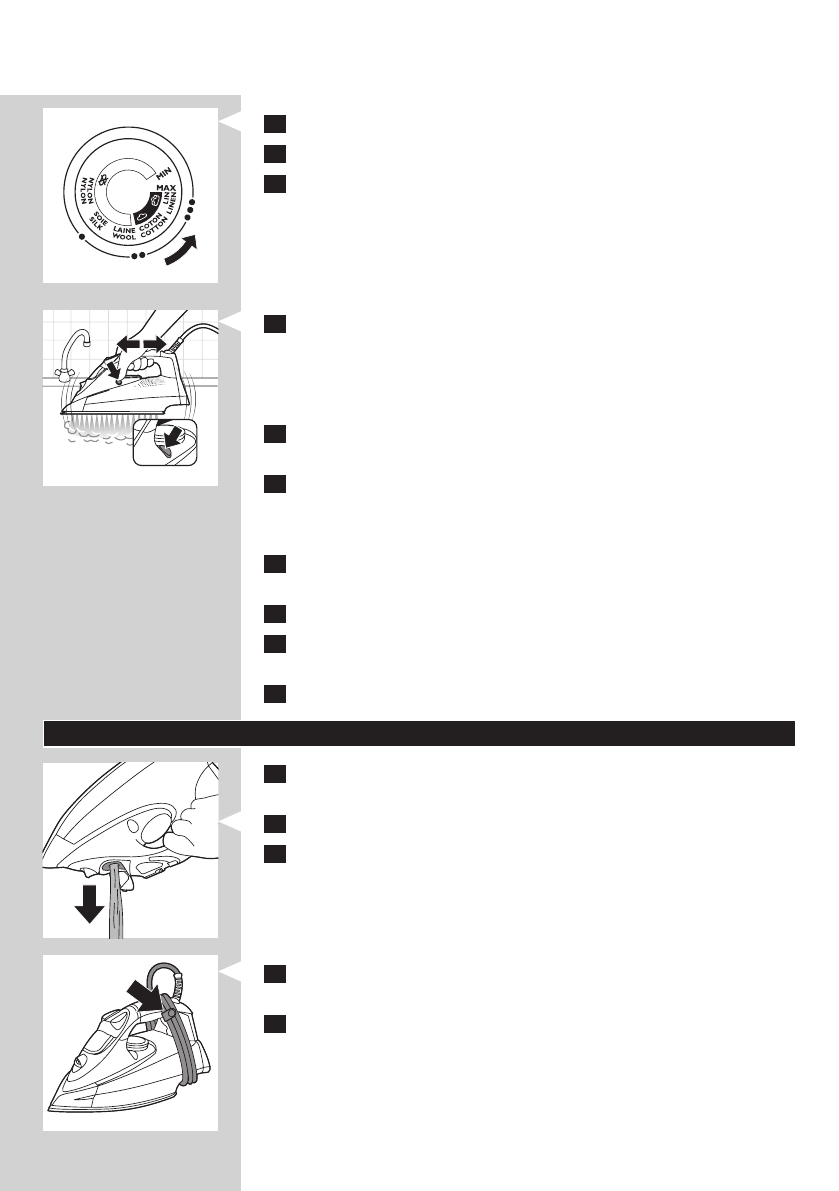 MIN
MAX
LIN
LINEN
COTON
COTTON
LAINE
WOOL
SOIE
SILK
NYLON
NYLON