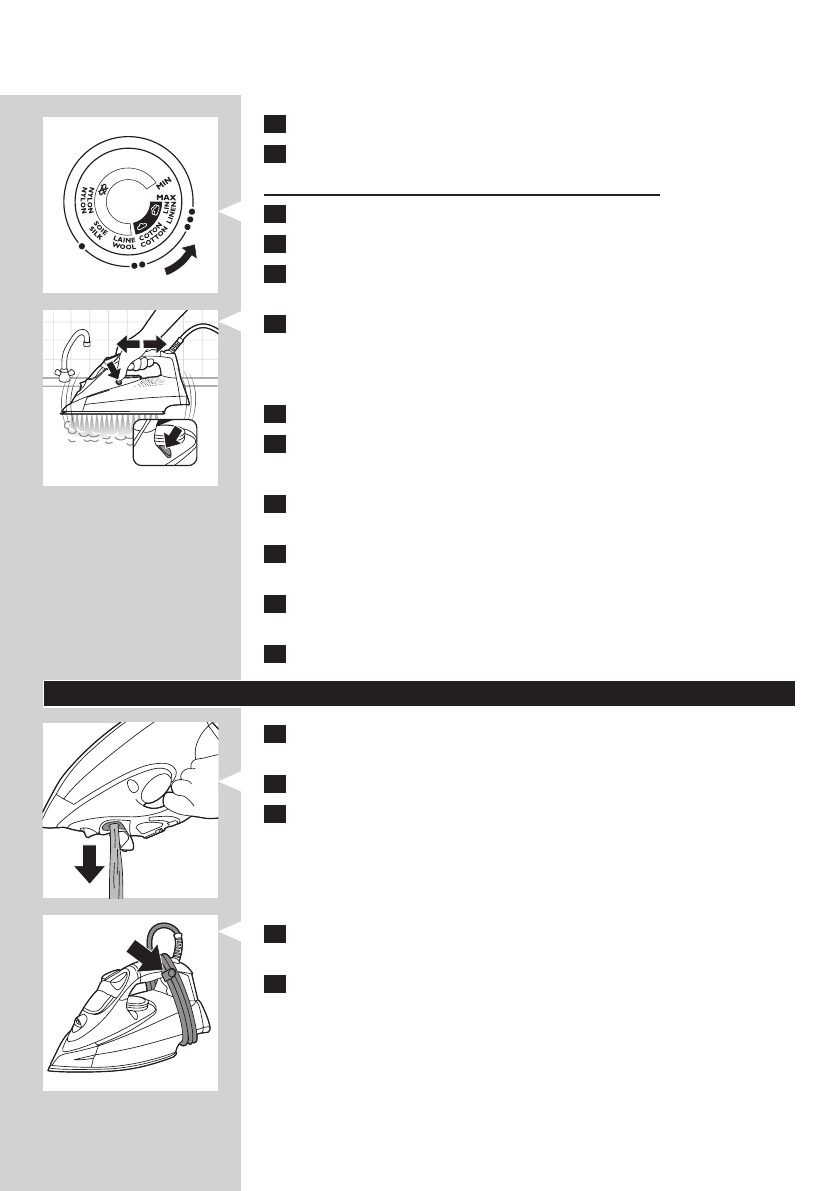 MIN
MAX
LIN
LINEN
COTON
COTTON
LAINE
WOOL
SOIE
SILK
NYLON
NYLON