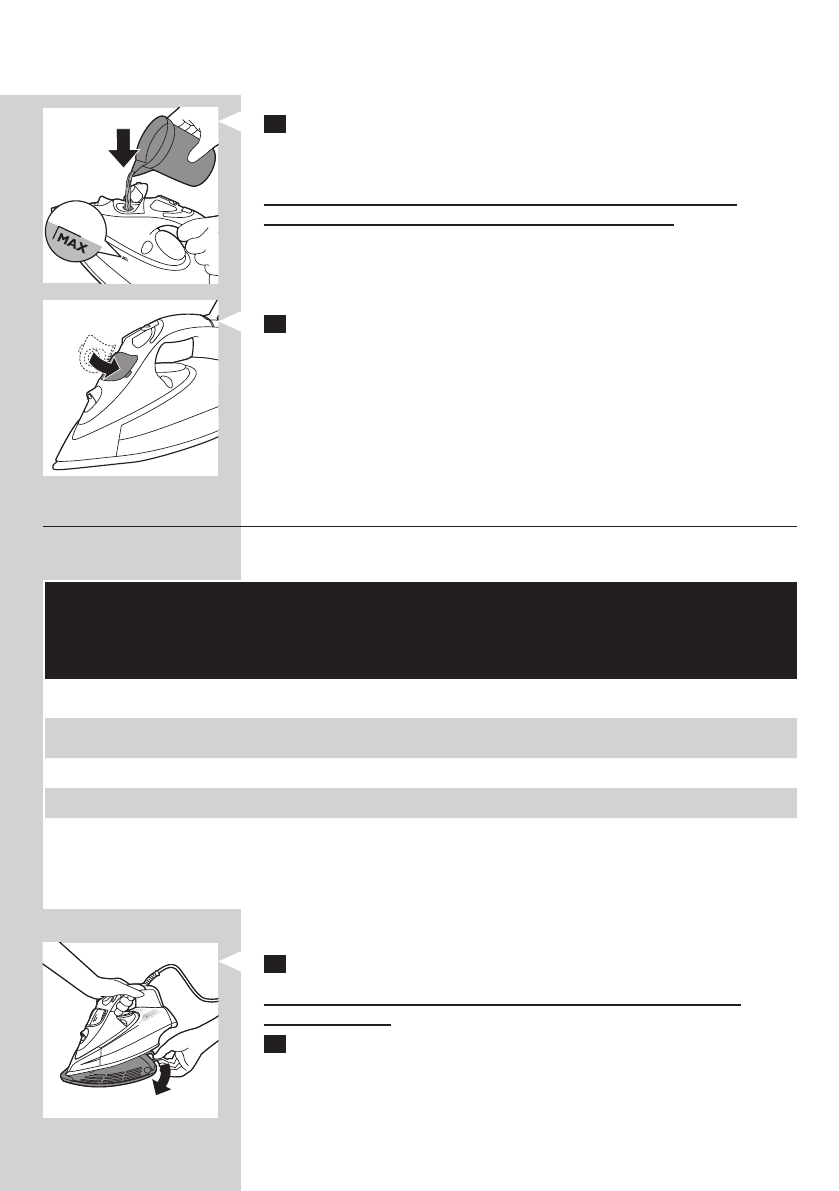 MAX