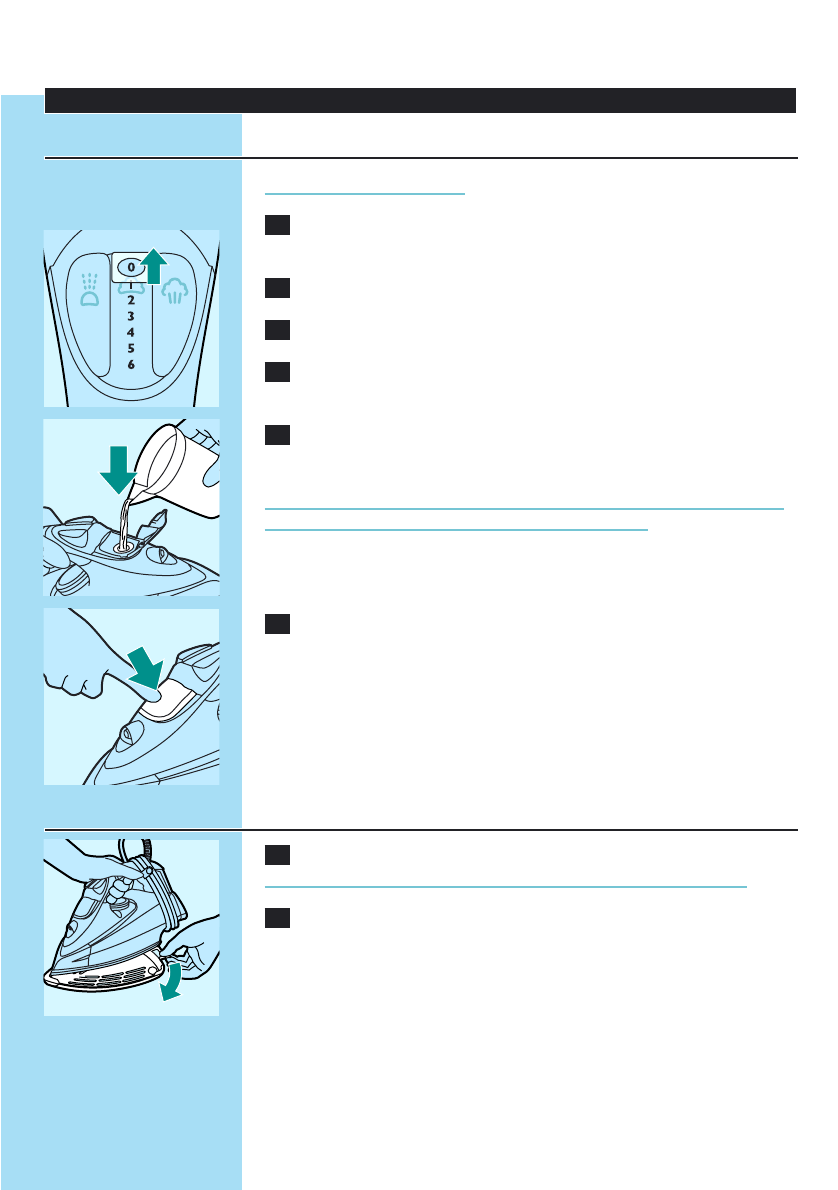 0
2
3
4
5
6