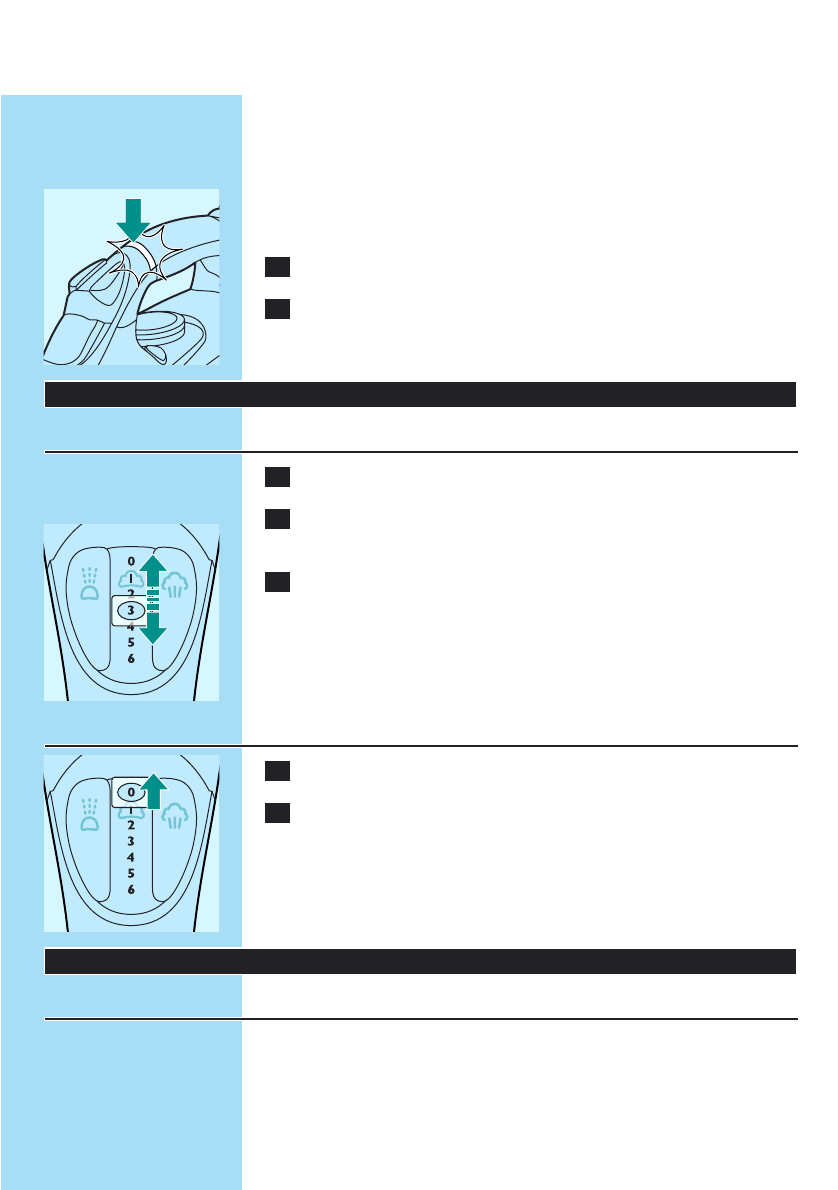 0
1
2
3
4
5
6

0
1
2
3
4
5
6