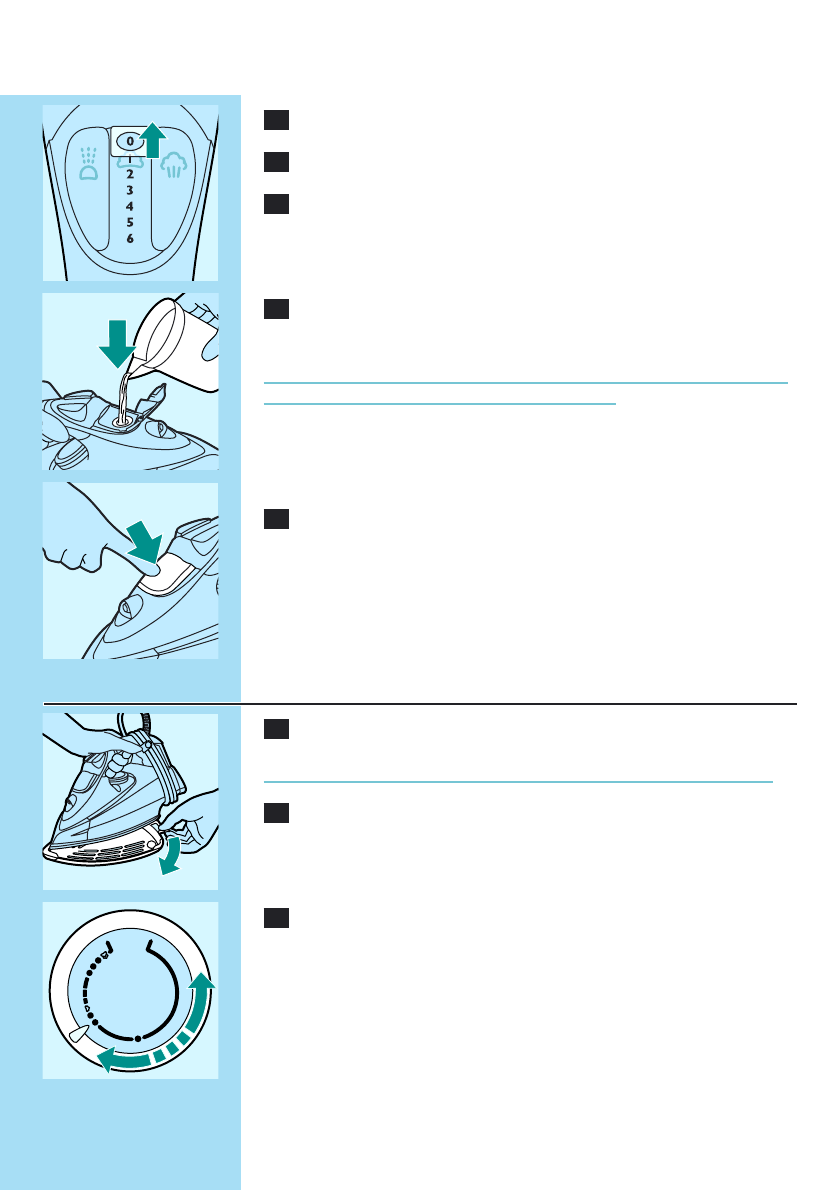 0
2
3
4
5
6