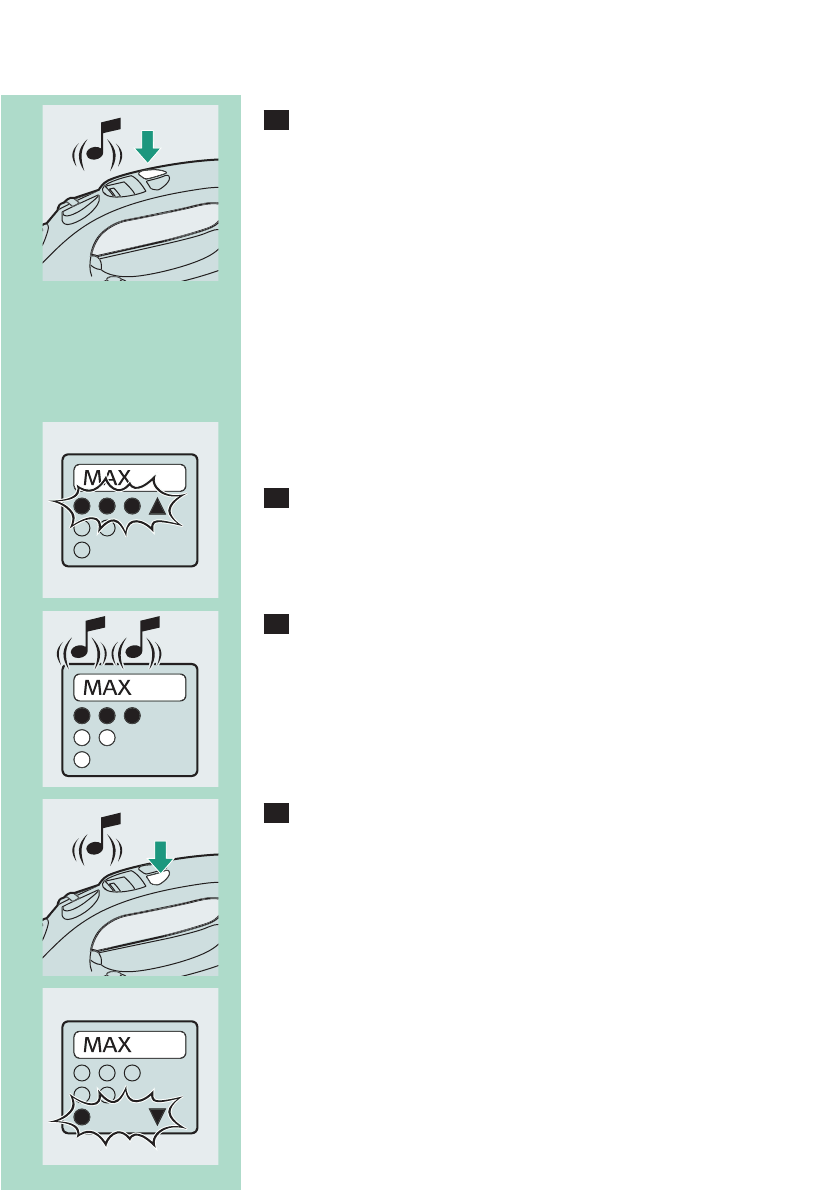 MAX

MAX

MAX