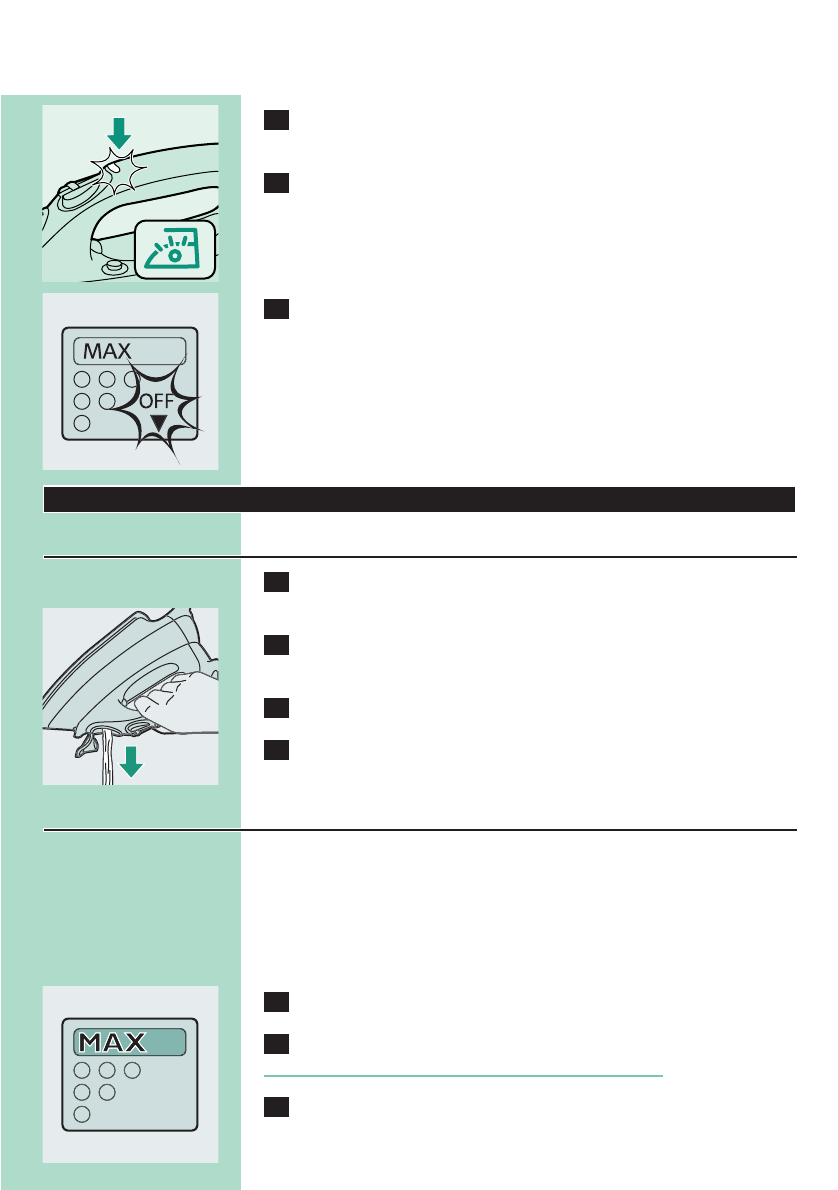 MAX

OFF

MAX