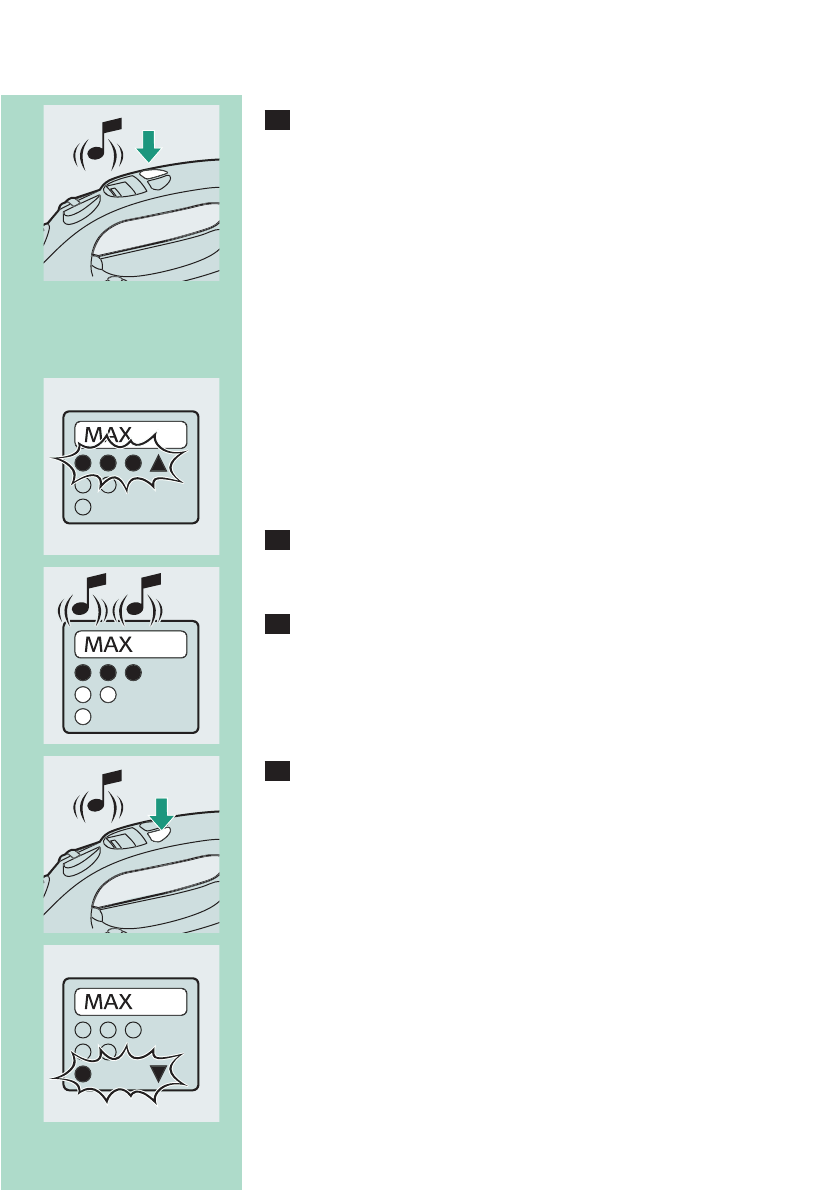 MAX

MAX

MAX