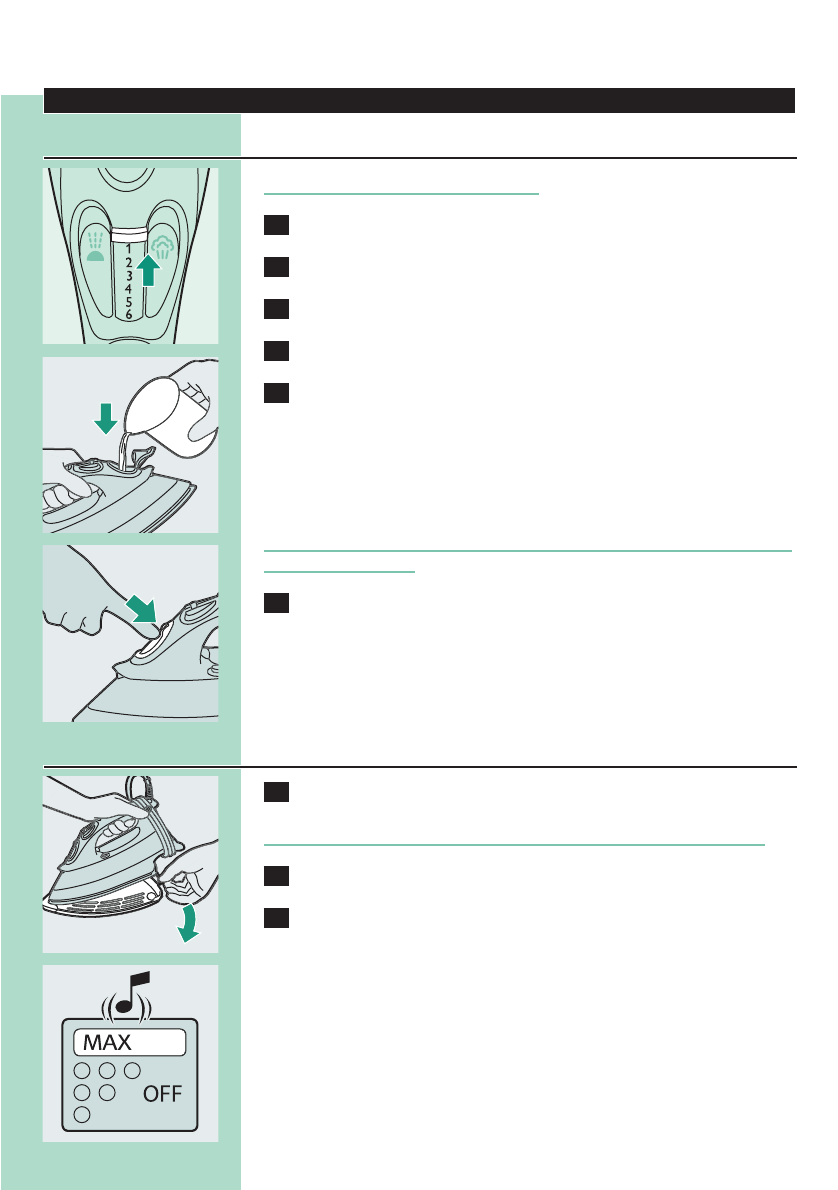 1
2
3
4
5
6

MAX
OFF