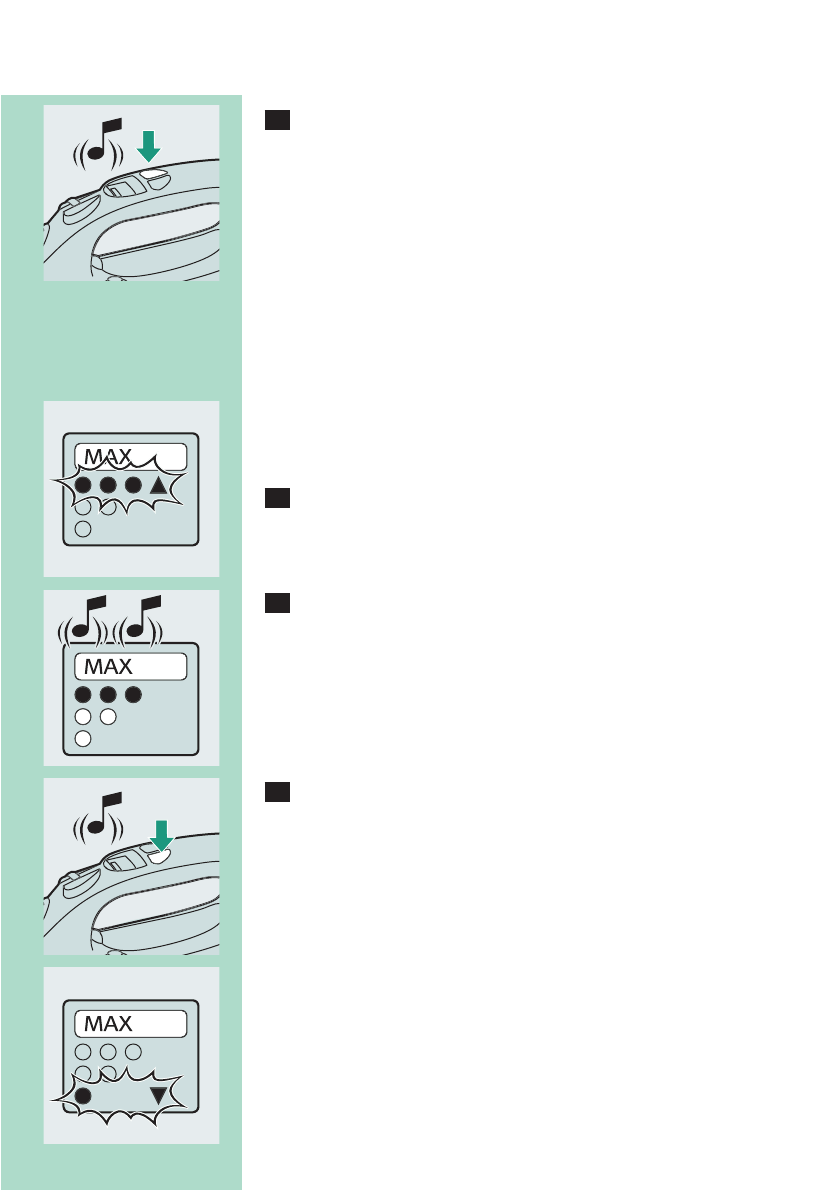 MAX

MAX

MAX