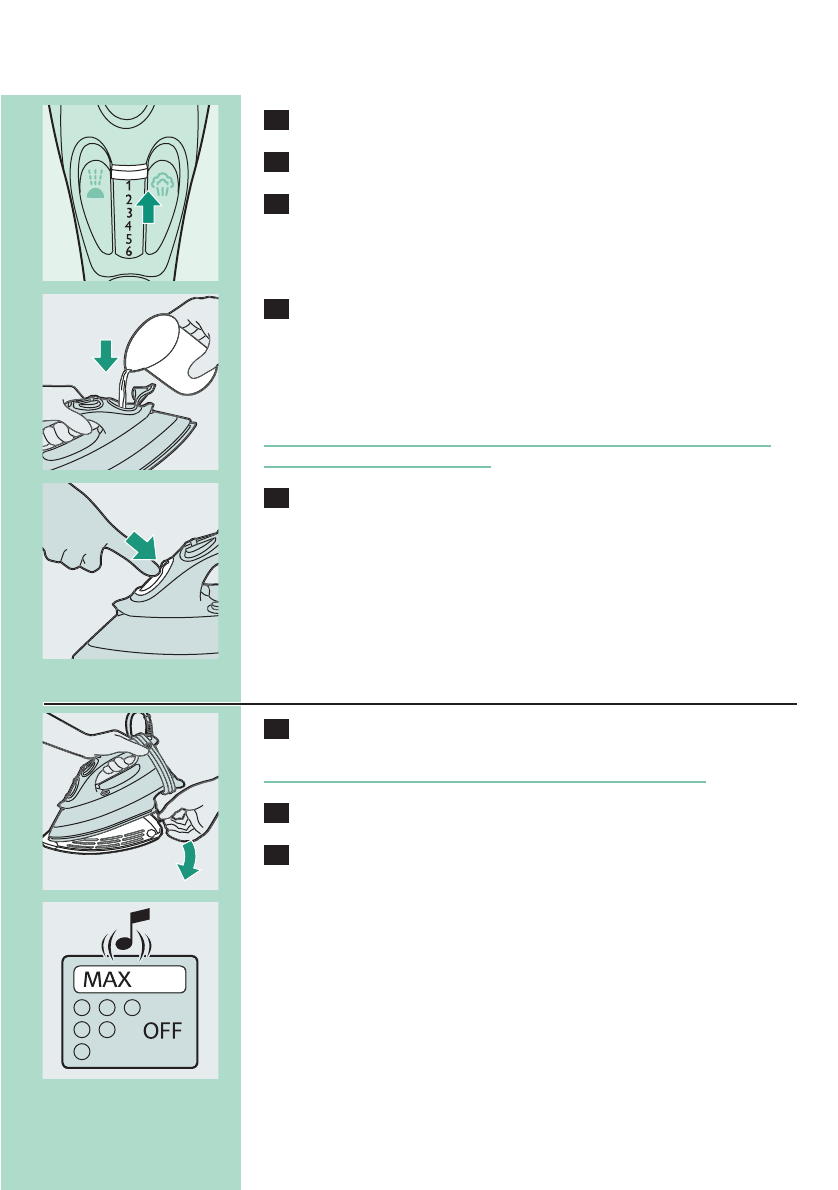 1
2
3
4
5
6

MAX

OFF