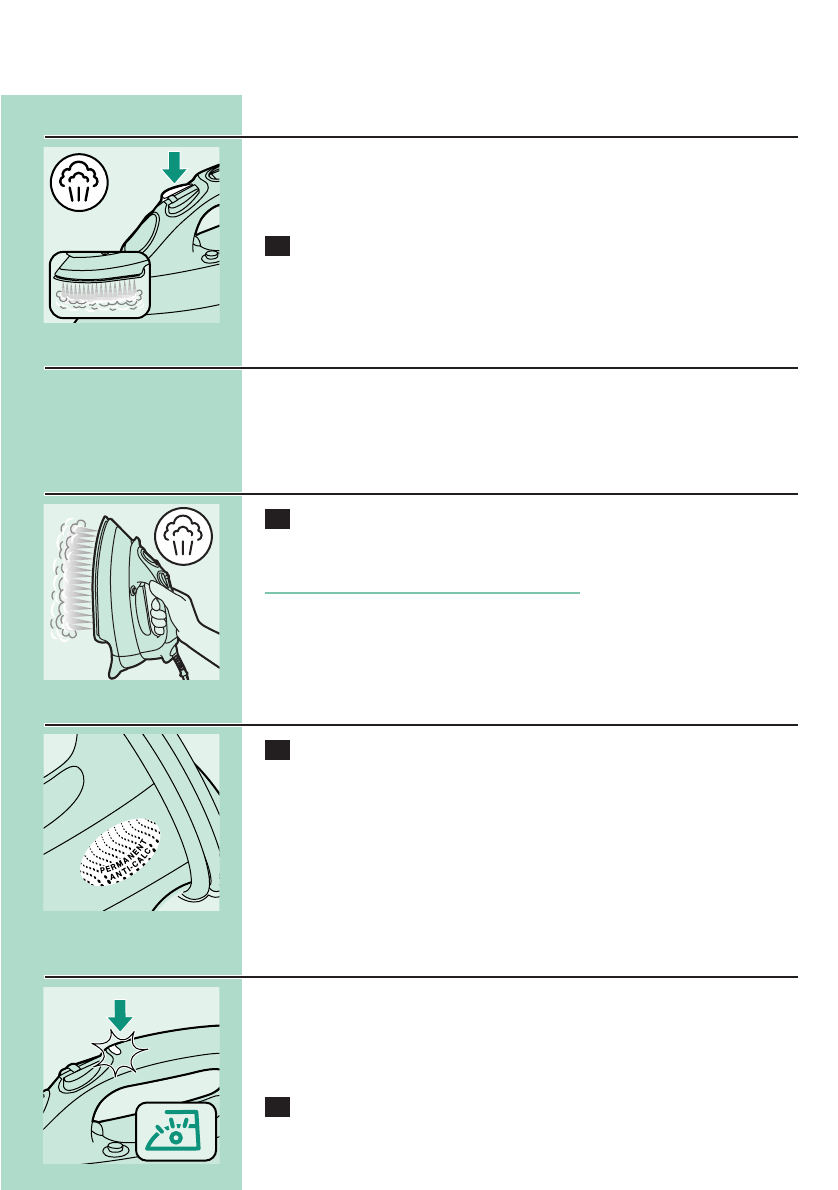 PERMANENT ANTI-CALC