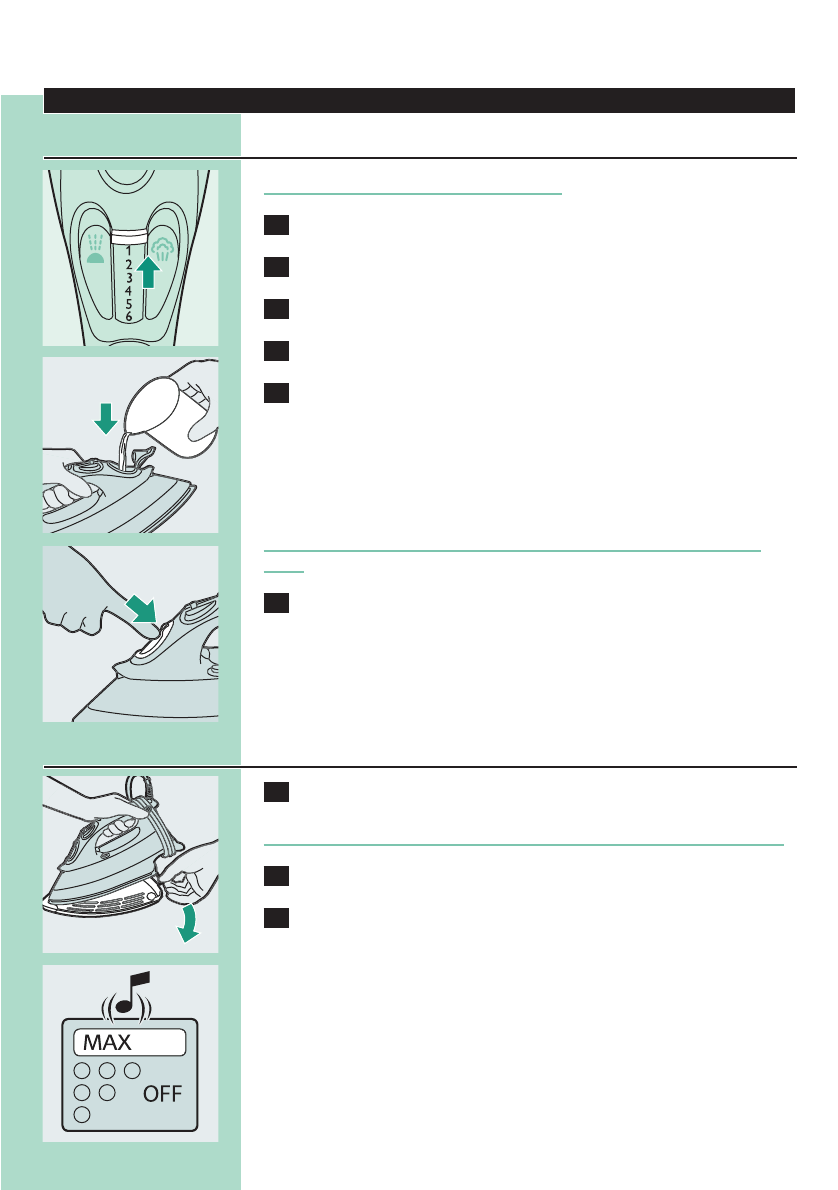 1
2
3
4
5
6

MAX

OFF